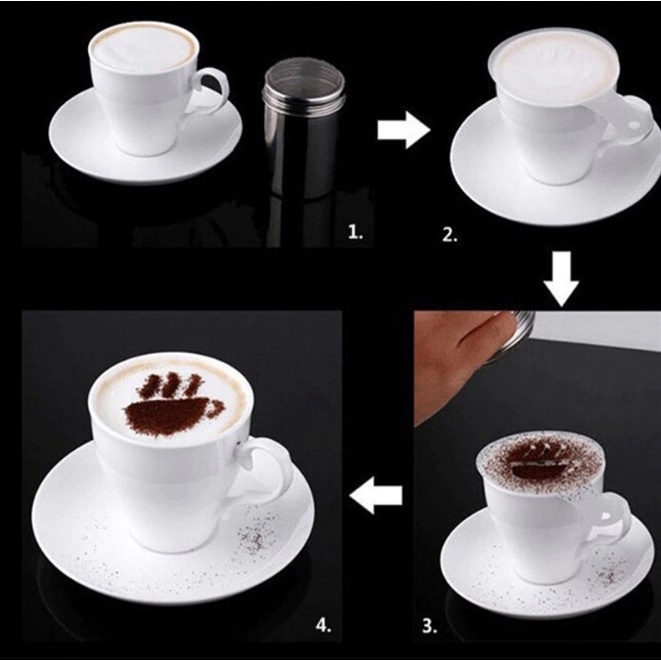 1.

2.

4.

3.