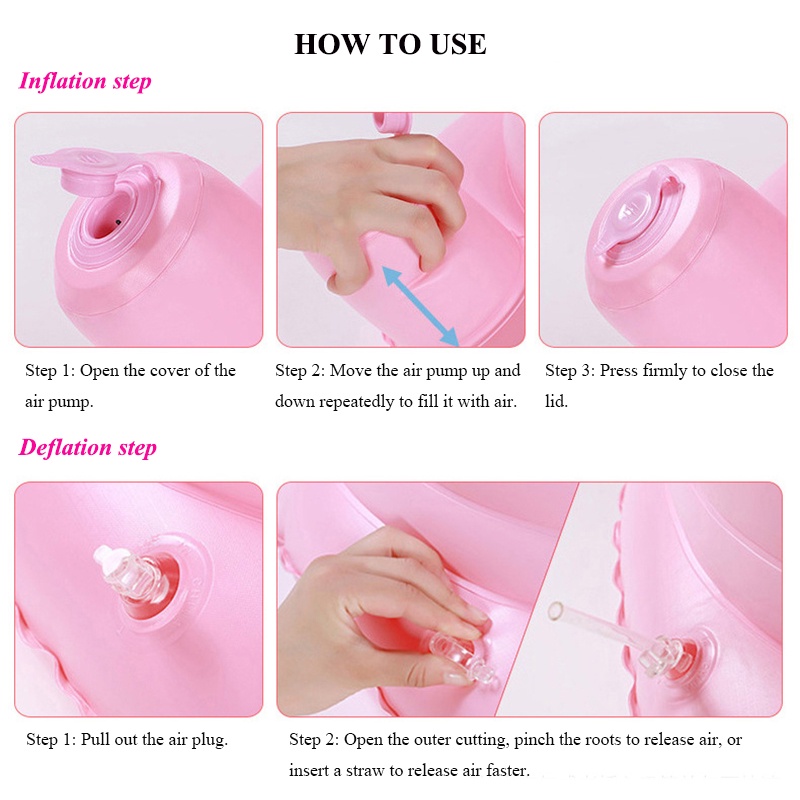 HOW TO USE

Inflation step

Step 1: Open the cover of the air pump.

Step 2: Move the air pump up and down repeatedly to fill it with air.

Step 3: Press firmly to close the lid.

Deflation step

Step 1: Pull out the air plug.

Step 2: Open the outer cutting, pinch the roots to release air, or insert a straw to release air faster.