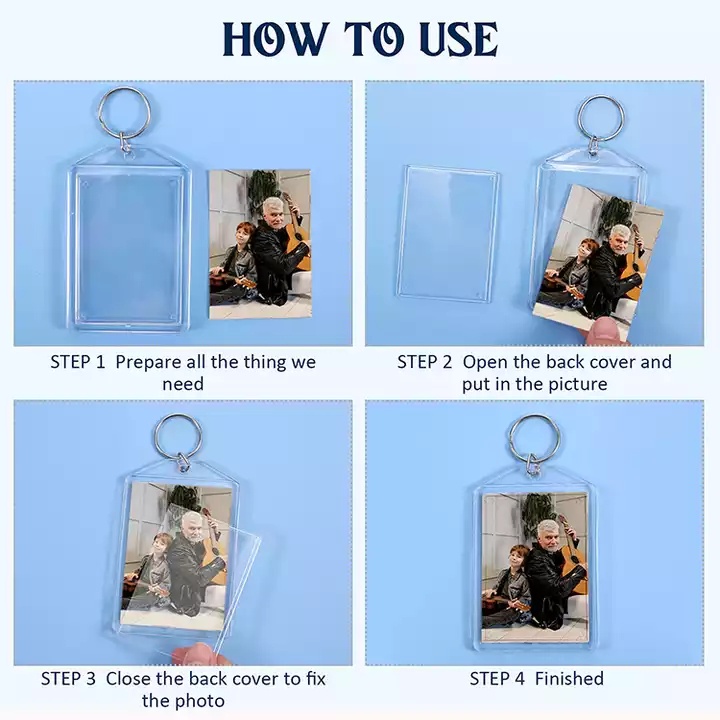 HOW TO USE

STEP 1 Prepare all the thing we need

STEP 2 Open the back cover and put in the picture

STEP 3 Close the back cover to fix the photo

STEP 4 Finished