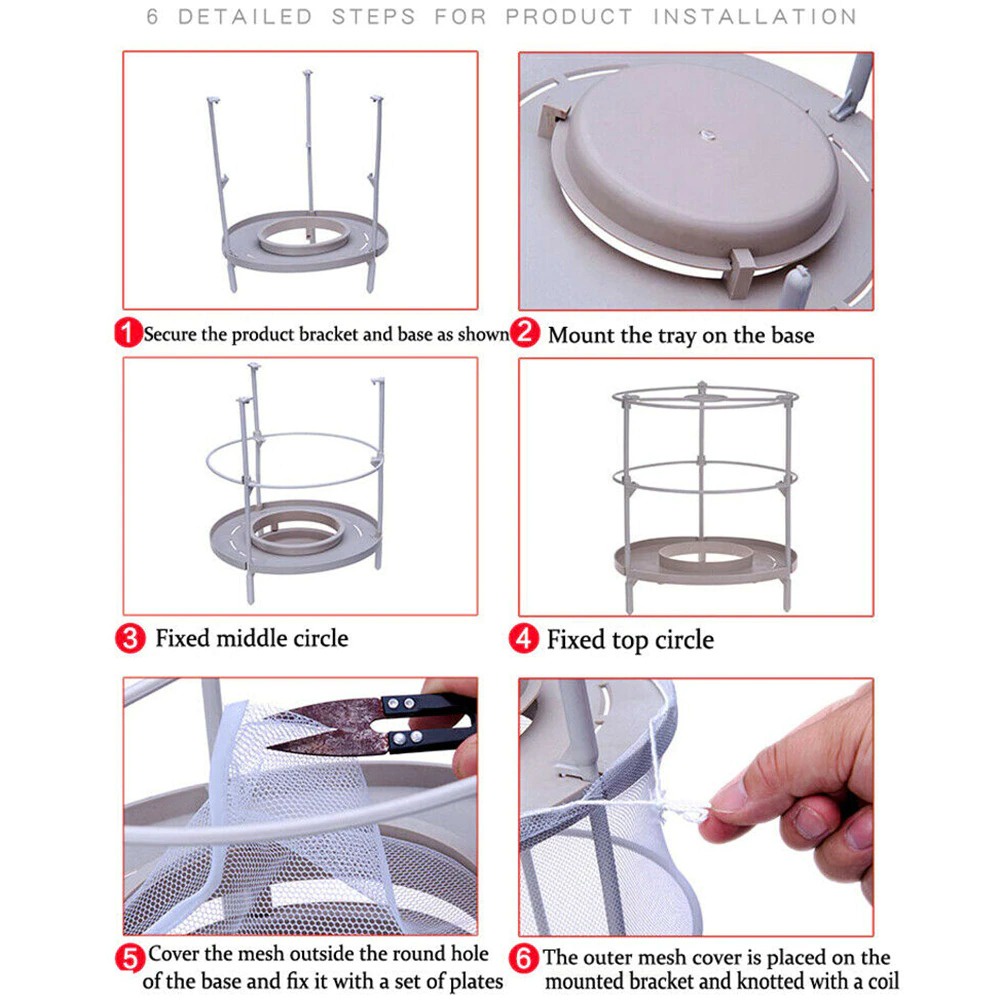 6 DETAILED STEPS FOR PRODUCT INSTALLATION

1 Secure the product bracket and base as shown

2 Mount the tray on the base

3 Fixed middle circle

4 Fixed top circle

5 Cover the mesh outside the round hole of the base and fix it with a set of plates

6 The outer mesh cover is placed on the mounted bracket and knotted with a coil