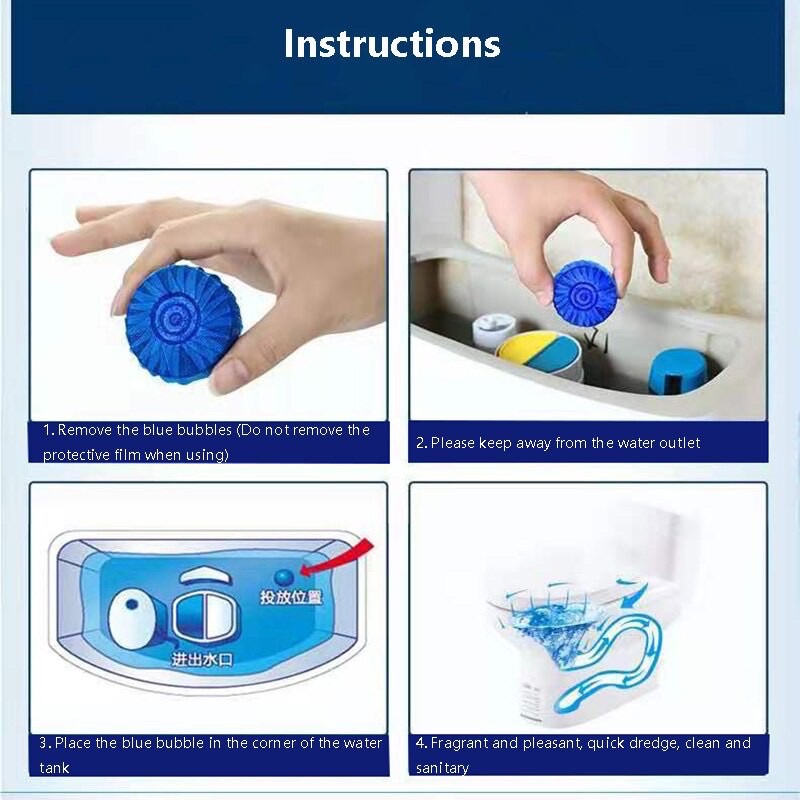 Instructions

1. Remove the blue bubbles (Do not remove the protective film when using)

2. Please keep away from the water outlet

投放位置

进出水口

3. Place the blue bubble in the corner of the water tank

4. Fragrant and pleasant, quick dredge, clean and sanitary