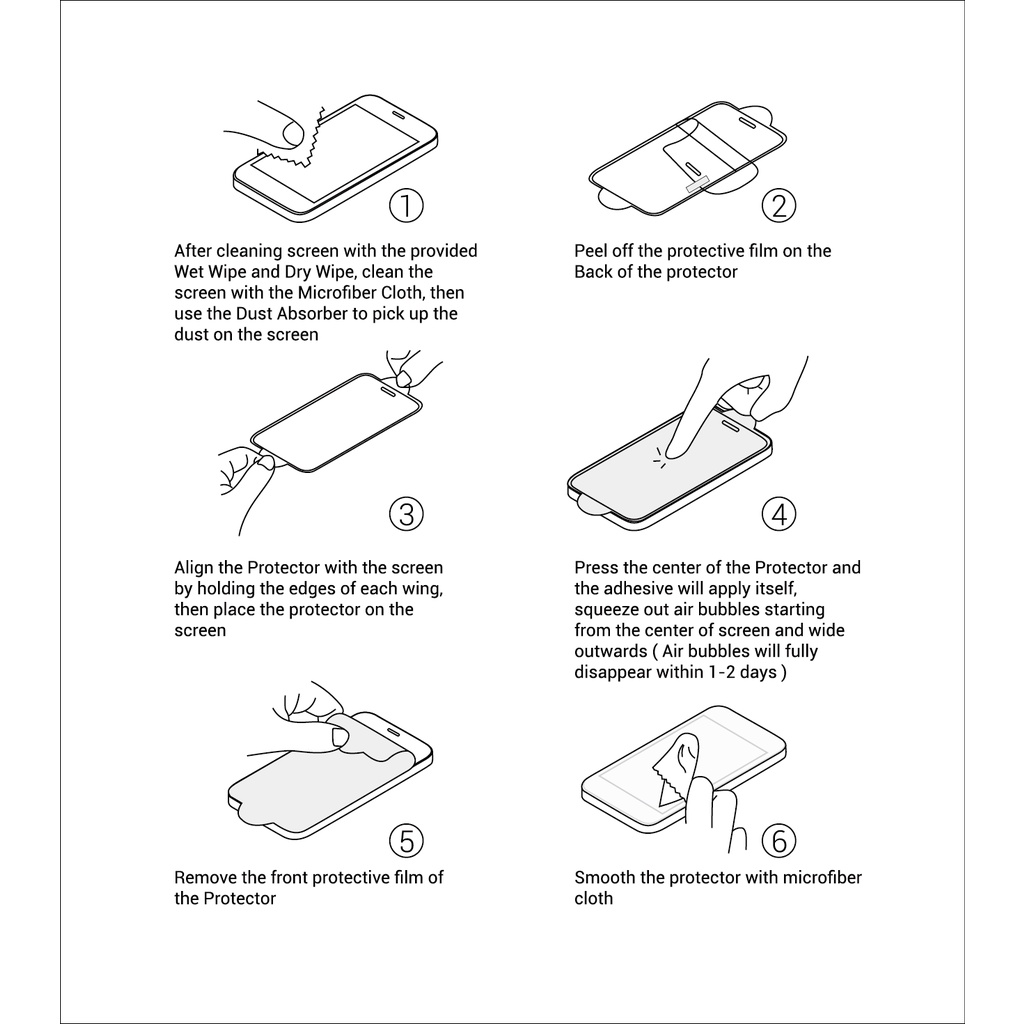 ①

After cleaning screen with the provided Wet Wipe and Dry Wipe, clean the screen with the Microfiber Cloth, then use the Dust Absorber to pick up the dust on the screen

②

Peel off the protective film on the Back of the protector

③

Align the Protector with the screen by holding the edges of each wing, then place the protector on the screen

④

Press the center of the Protector and the adhesive will apply itself, squeeze out air bubbles starting from the center of screen and wide outwards ( Air bubbles will fully disappear within 1-2 days )

⑤

Remove the front protective film of the Protector

⑥

Smooth the protector with microfiber cloth