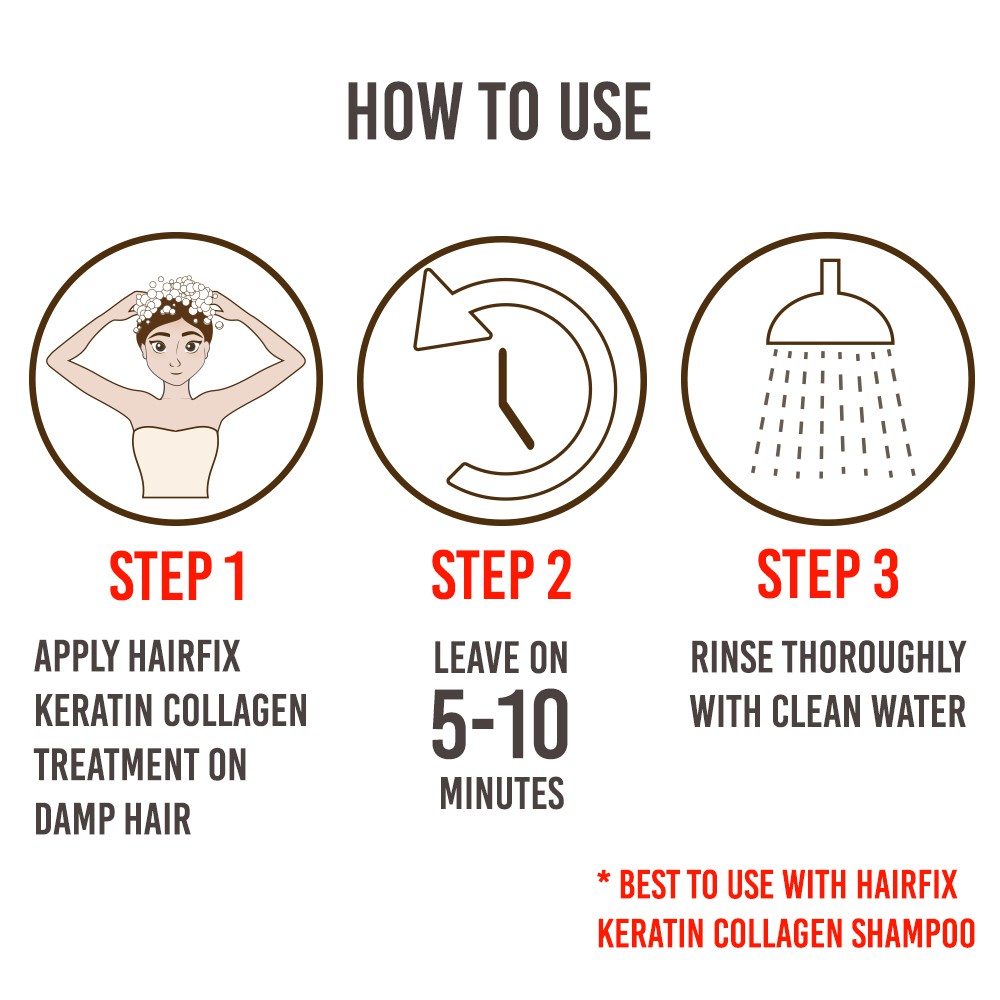 HOW TO USE

STEP 1

APPLY HAIRFIX KERATIN COLLAGEN TREATMENT ON DAMP HAIR

STEP 2

LEAVE ON 5-10 MINUTES

STEP 3

RINSE THOROUGHLY WITH CLEAN WATER

* BEST TO USE WITH HAIRFIX KERATIN COLLAGEN SHAMPOO