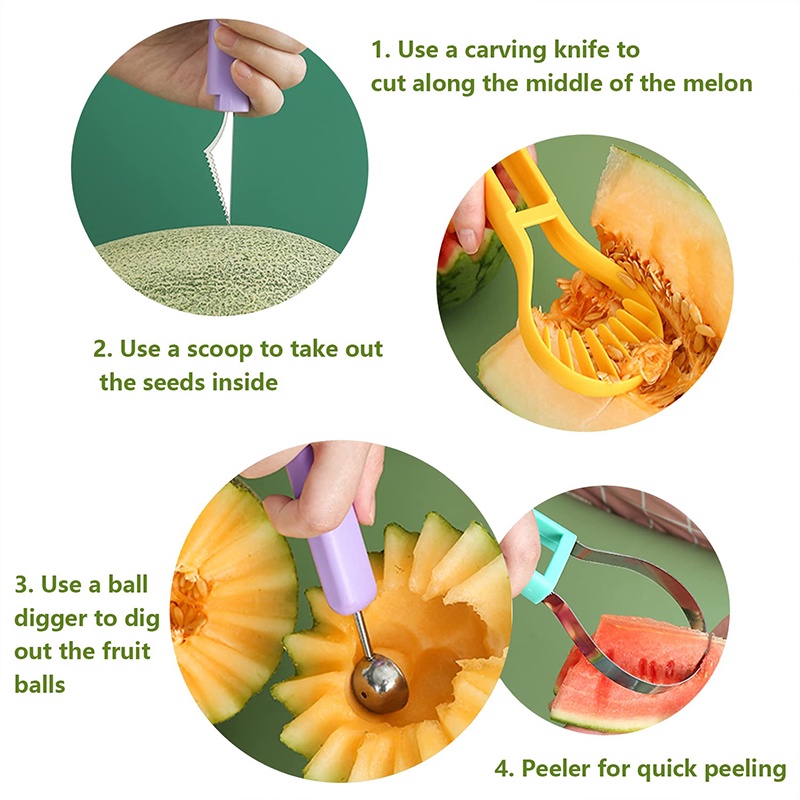 1. Use a carving knife to cut along the middle of the melon

2. Use a scoop to take out the seeds inside

3. Use a ball digger to dig out the fruit balls

4. Peeler for quick peeling