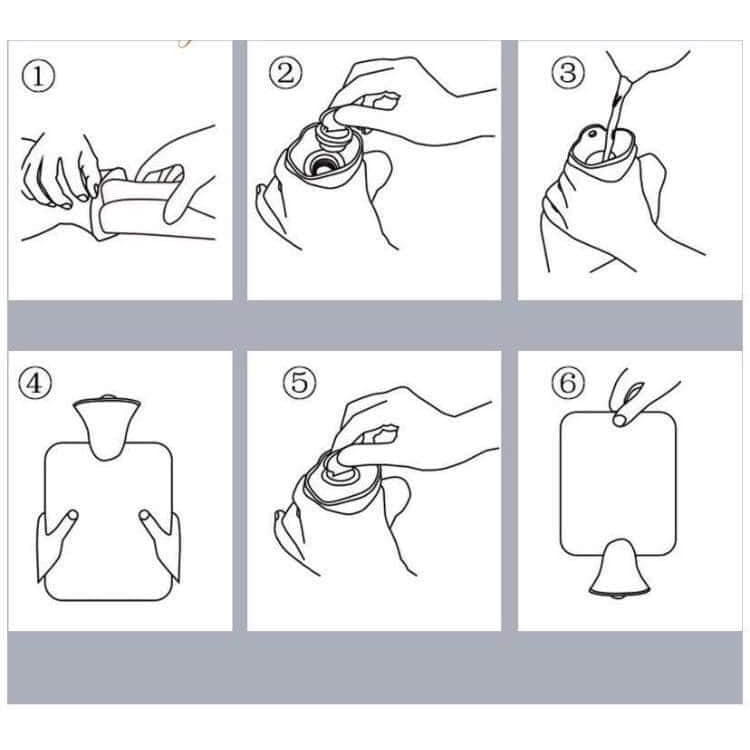 ①

②

③

④

⑤

⑥