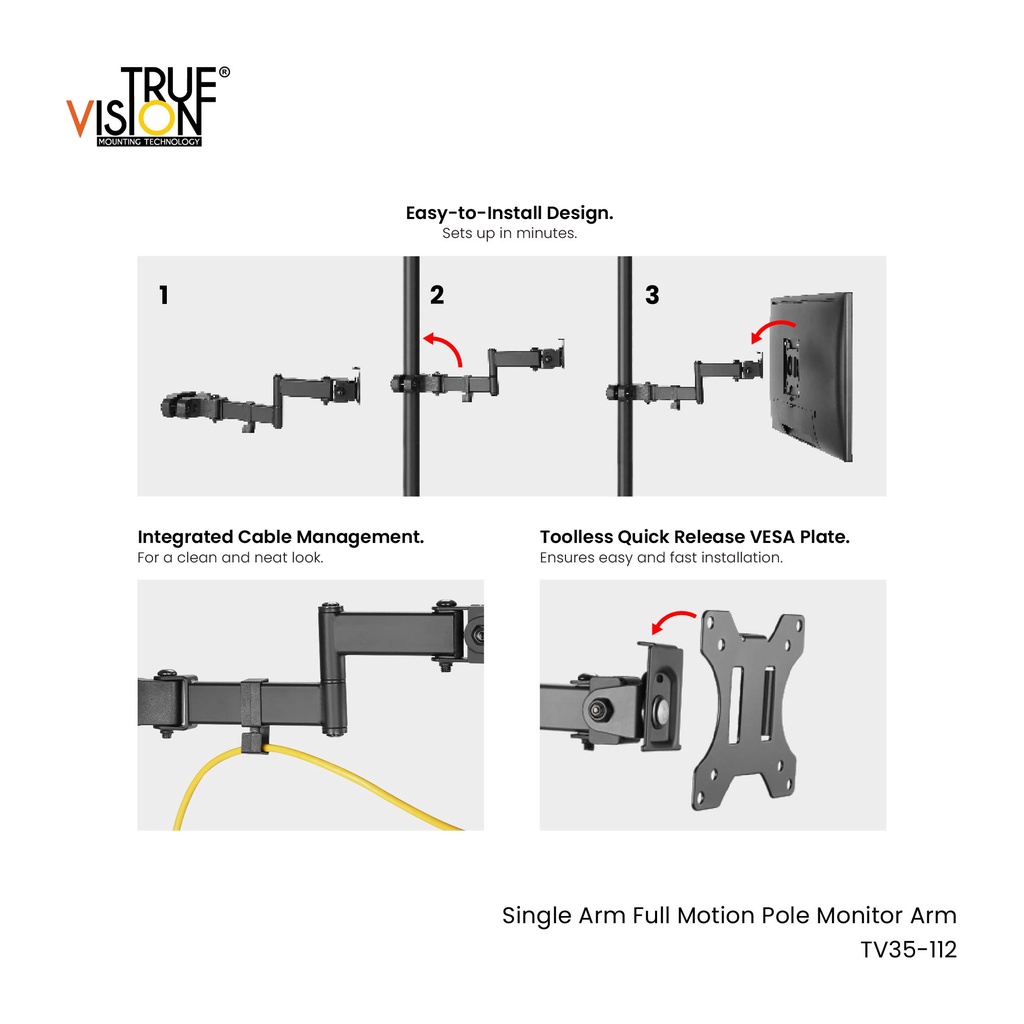 TRUE VISION®
MOUNTING TECHNOLOGY

Easy-to-Install Design.
Sets up in minutes.

1

2

3

Integrated Cable Management.
For a clean and neat look.

Toolless Quick Release VESA Plate.
Ensures easy and fast installation.

Single Arm Full Motion Pole Monitor Arm
TV35-112