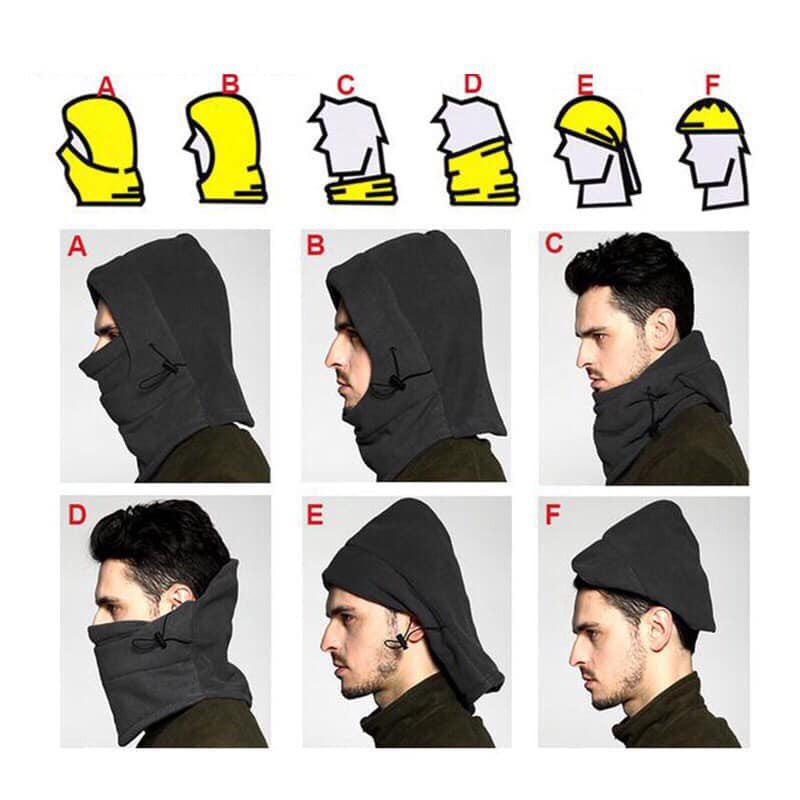 A B C D E F

A

B

C

D

E

F