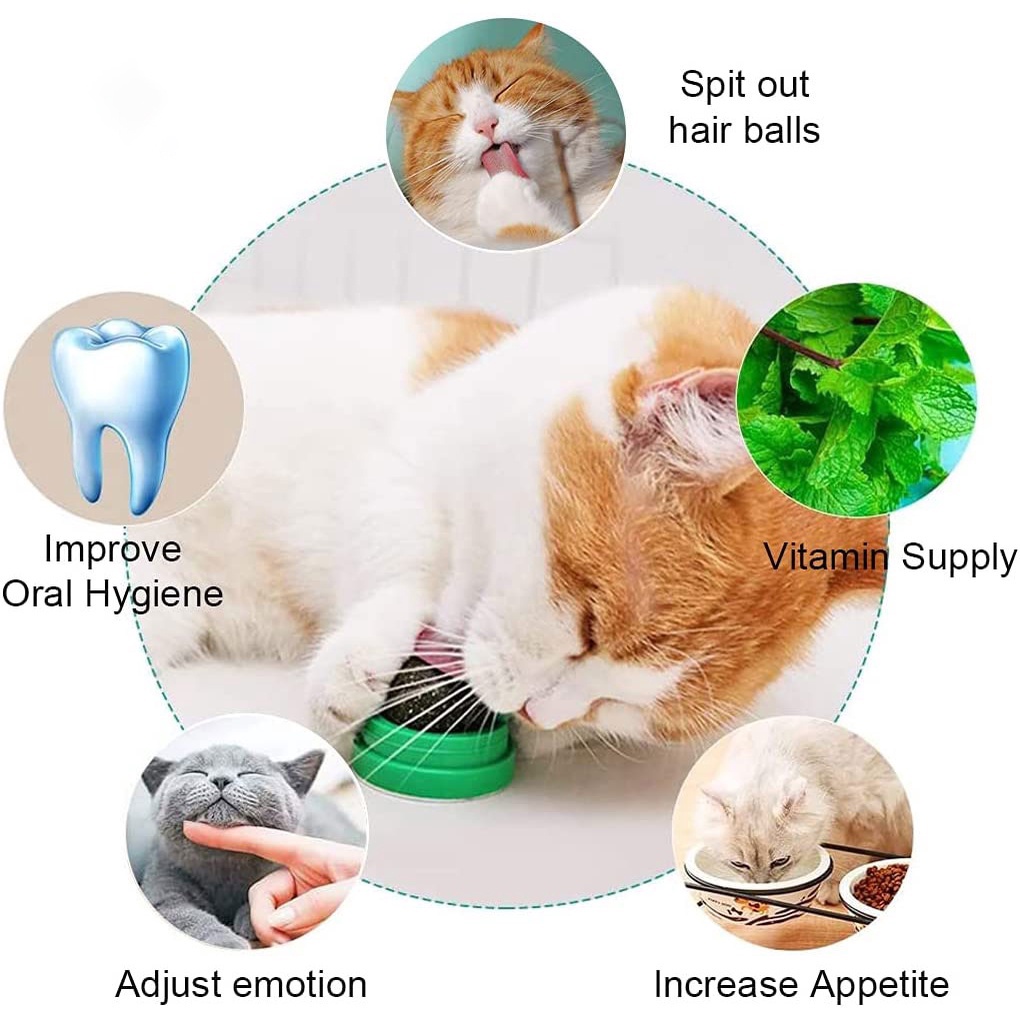 Spit out hair balls

Improve Oral Hygiene

Vitamin Supply

Adjust emotion

Increase Appetite