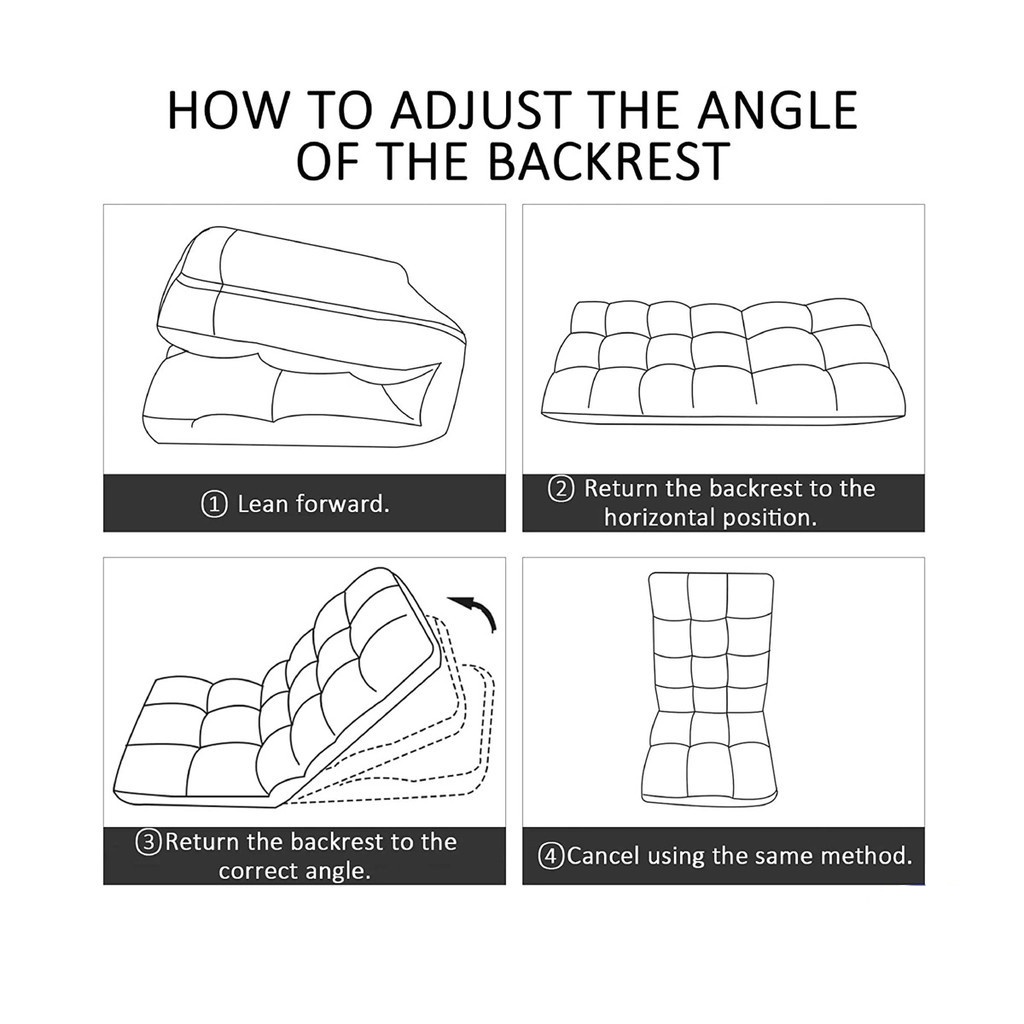 HOW TO ADJUST THE ANGLE OF THE BACKREST

① Lean forward.

② Return the backrest to the horizontal position.

③Return the backrest to the correct angle.

④Cancel using the same method.