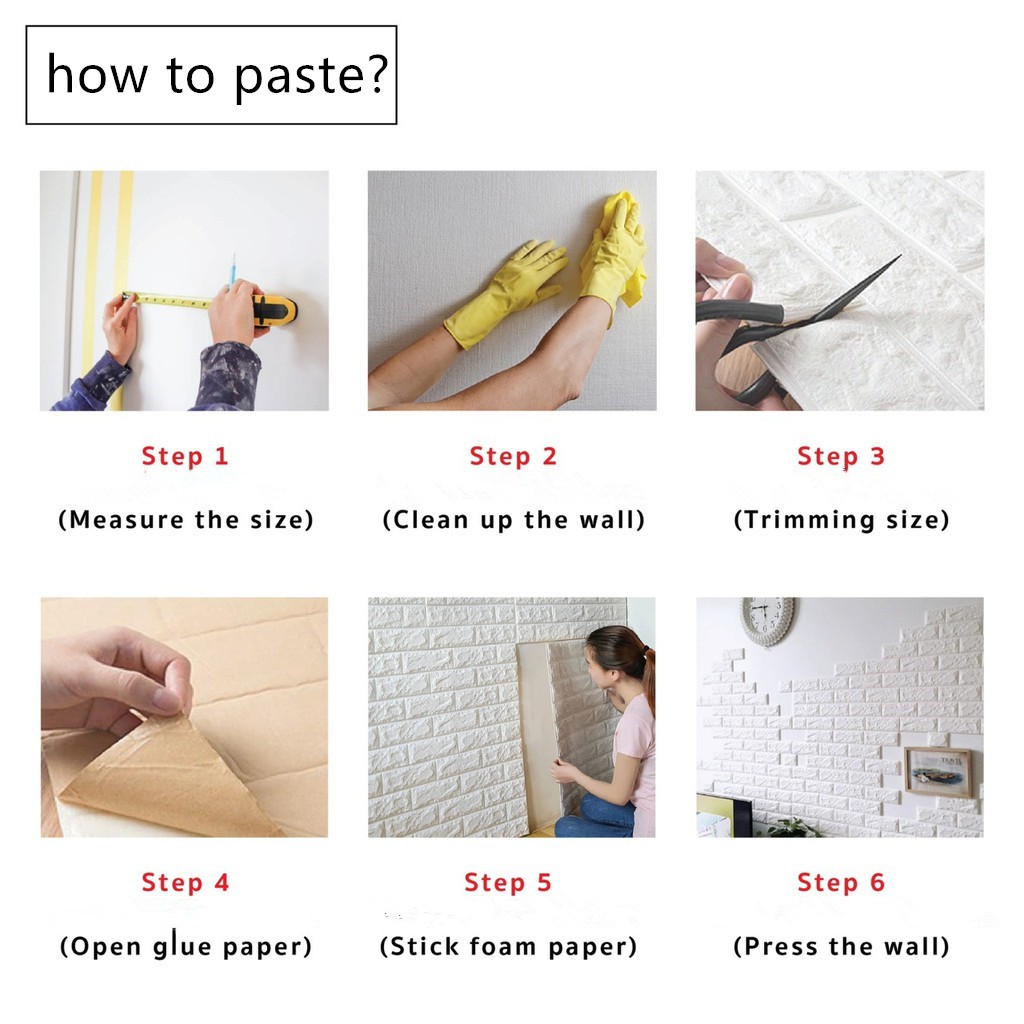 how to paste?

Step 1
(Measure the size)

Step 2
(Clean up the wall)

Step 3
(Trimming size)

Step 4
(Open glue paper)

Step 5
(Stick foam paper)

Step 6
(Press the wall)