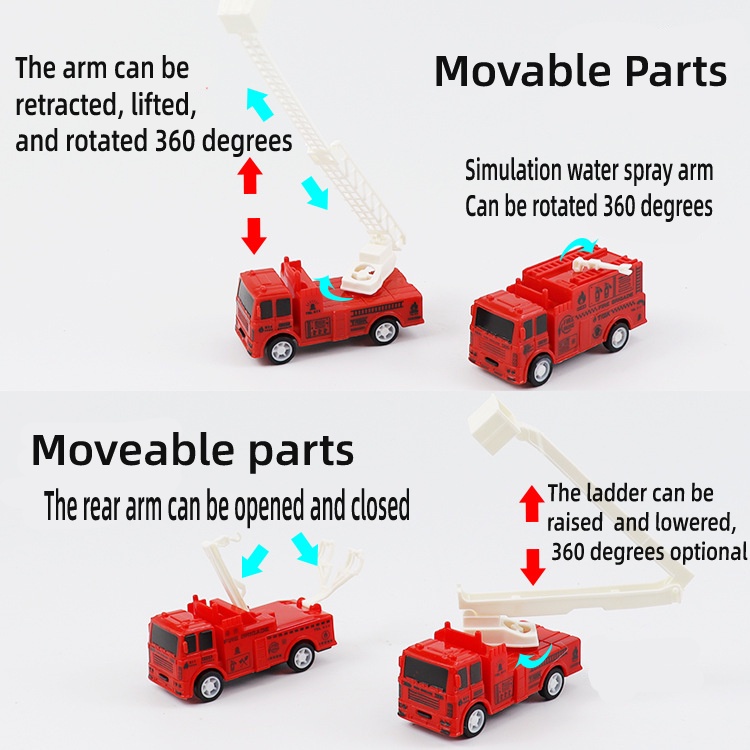 The arm can be retracted, lifted, and rotated 360 degrees

Movable Parts

Simulation water spray arm
Can be rotated 360 degrees

Moveable parts

The rear arm can be opened and closed

The ladder can be raised and lowered, 360 degrees optional