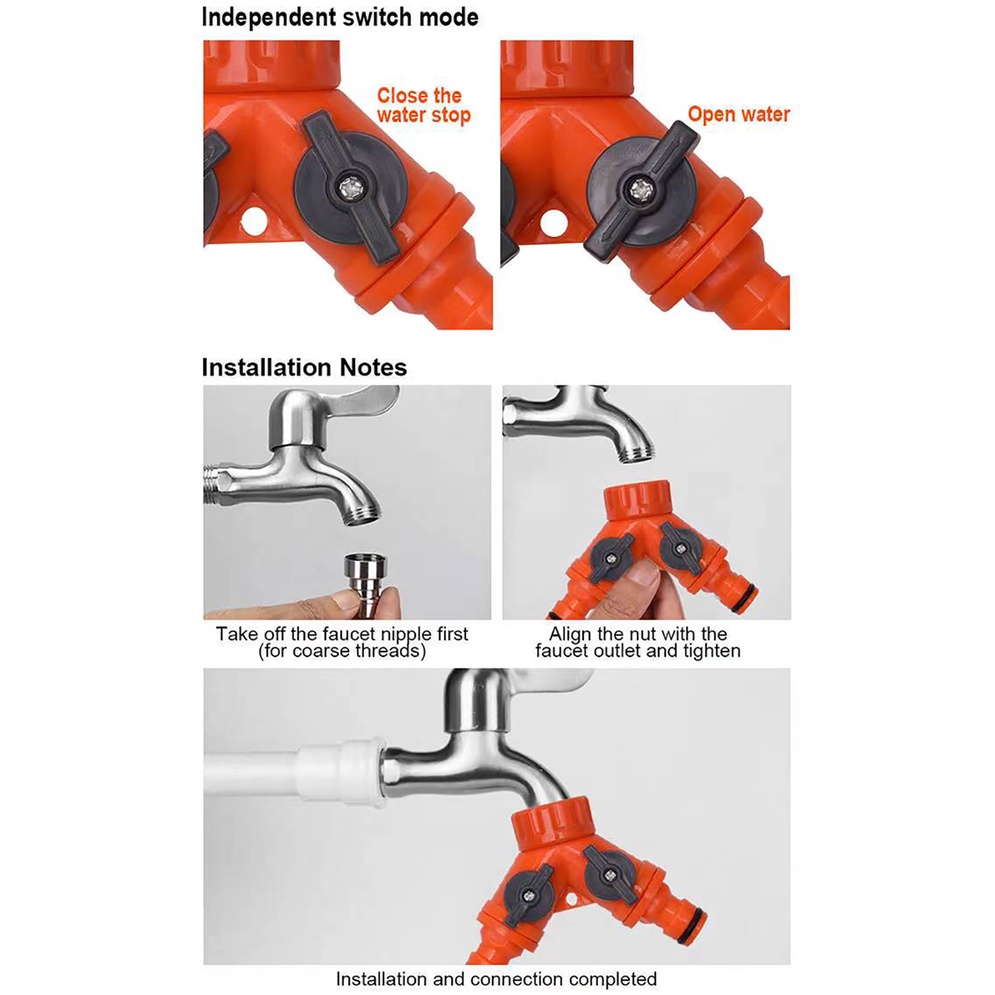 Independent switch mode

Close the water stop

Open water

Installation Notes

Take off the faucet nipple first (for coarse threads)

Align the nut with the faucet outlet and tighten

Installation and connection completed