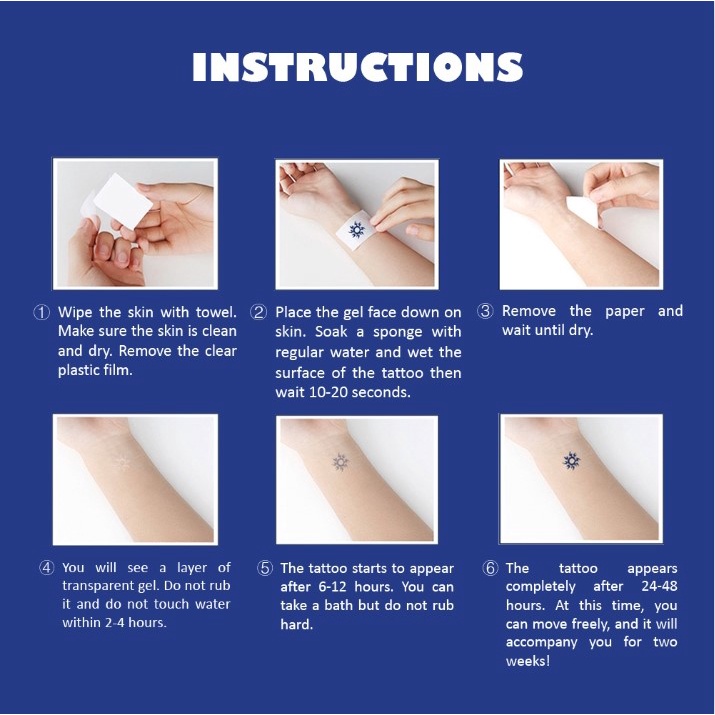 INSTRUCTIONS

① Wipe the skin with towel. Make sure the skin is clean and dry. Remove the clear plastic film.

② Place the gel face down on skin. Soak a sponge with regular water and wet the surface of the tattoo then wait 10-20 seconds.

③ Remove the paper and wait until dry.

④ You will see a layer of transparent gel. Do not rub it and do not touch water within 2-4 hours.

⑤ The tattoo starts to appear after 6-12 hours. You can take a bath but do not rub hard.

⑥ The tattoo appears completely after 24-48 hours. At this time, you can move freely, and it will accompany you for two weeks!