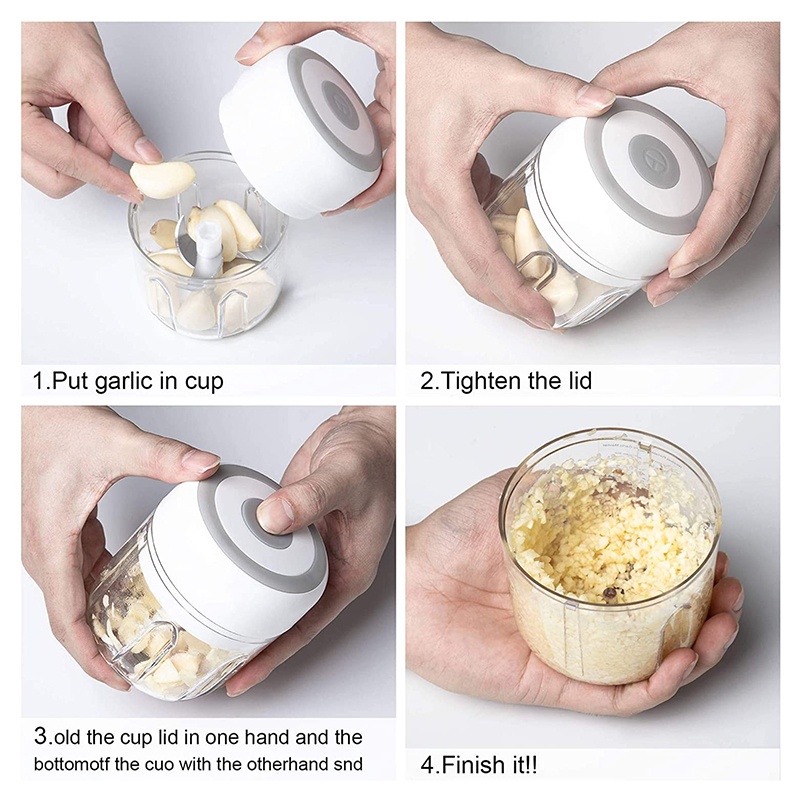 1.Put garlic in cup

2.Tighten the lid

3.old the cup lid in one hand and the bottomotf the cuo with the otherhand snd

4.Finish it!!