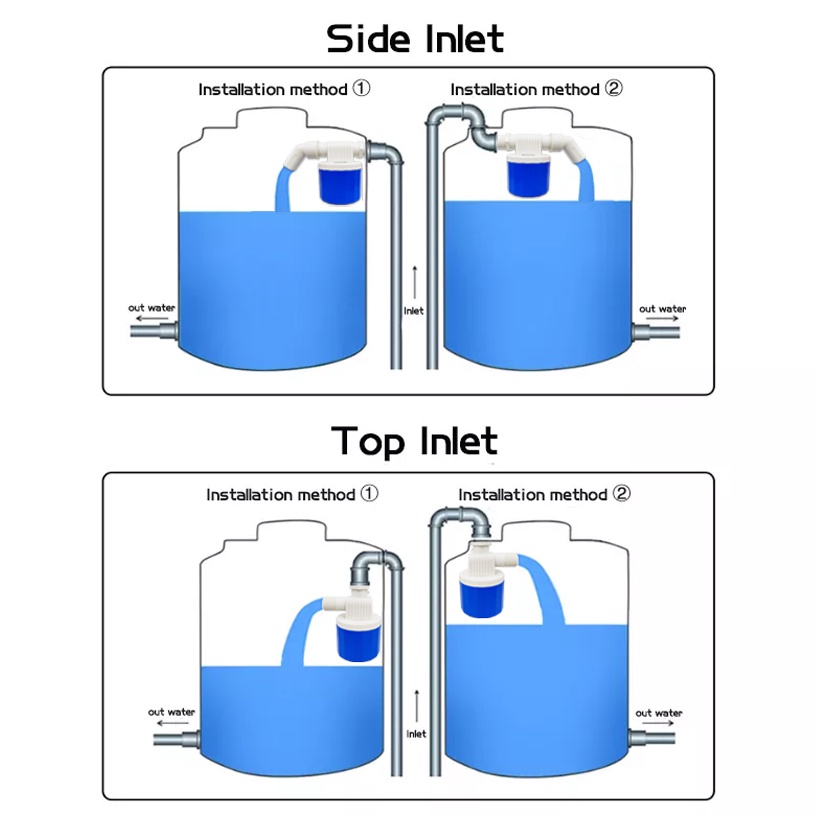 Side Inlet

Installation method ①

Installation method ②

out water

Inlet

out water

Top Inlet

Installation method ①

Installation method ②

out water

Inlet

out water