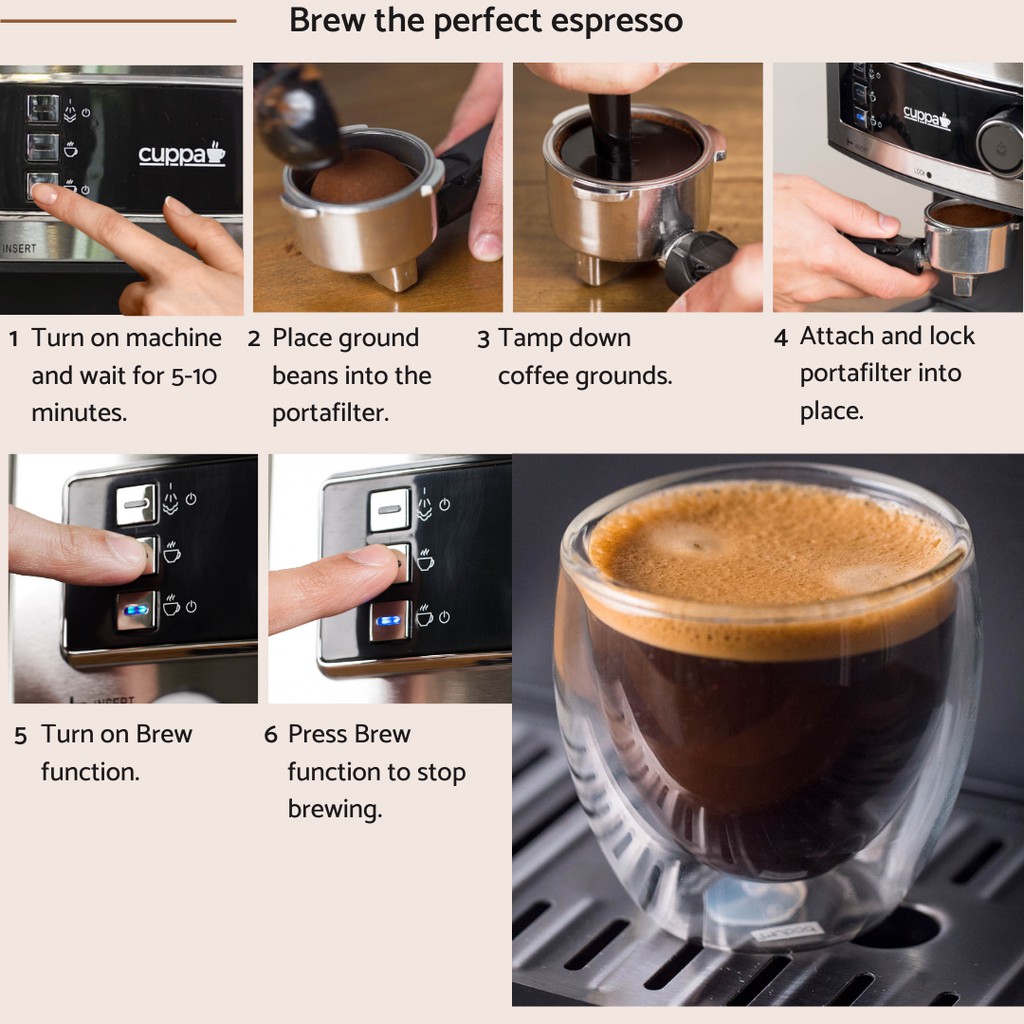 Brew the perfect espresso

cuppa

INSERT

cuppa

LOCK

1 Turn on machine and wait for 5-10 minutes.

2 Place ground beans into the portafilter.

3 Tamp down coffee grounds.

4 Attach and lock portafilter into place.

INSERT

5 Turn on Brew function.

6 Press Brew function to stop brewing.

bodum