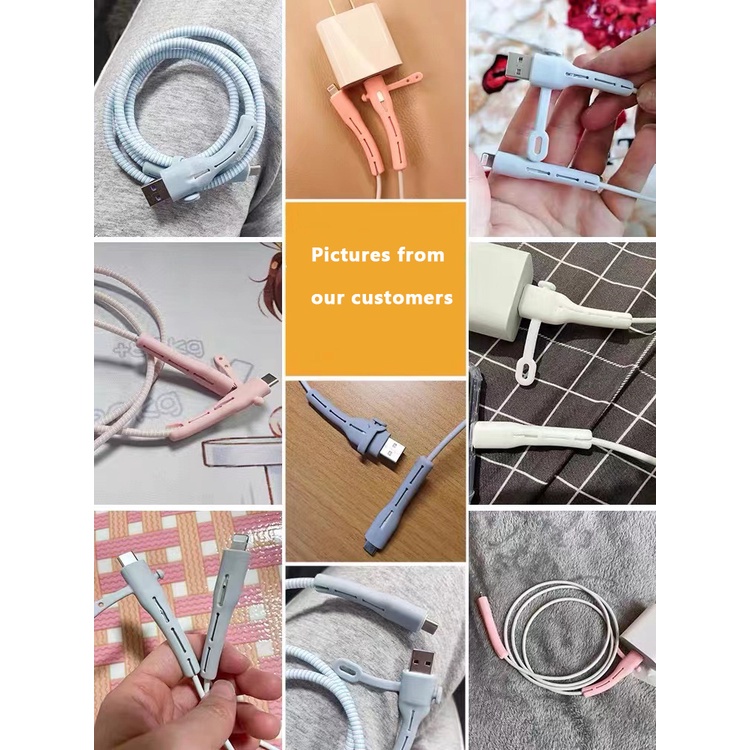 Pictures from our customers