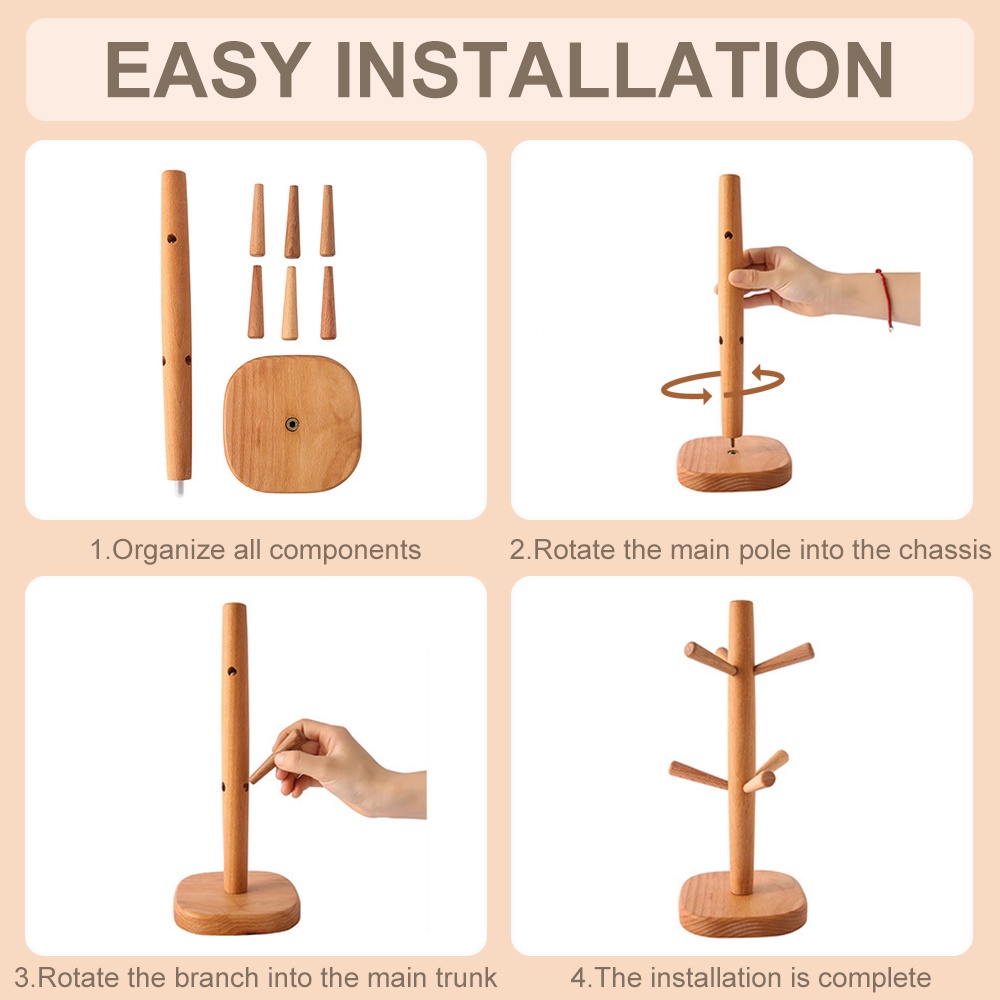 EASY INSTALLATION

1.Organize all components

2.Rotate the main pole into the chassis

3.Rotate the branch into the main trunk

4.The installation is complete