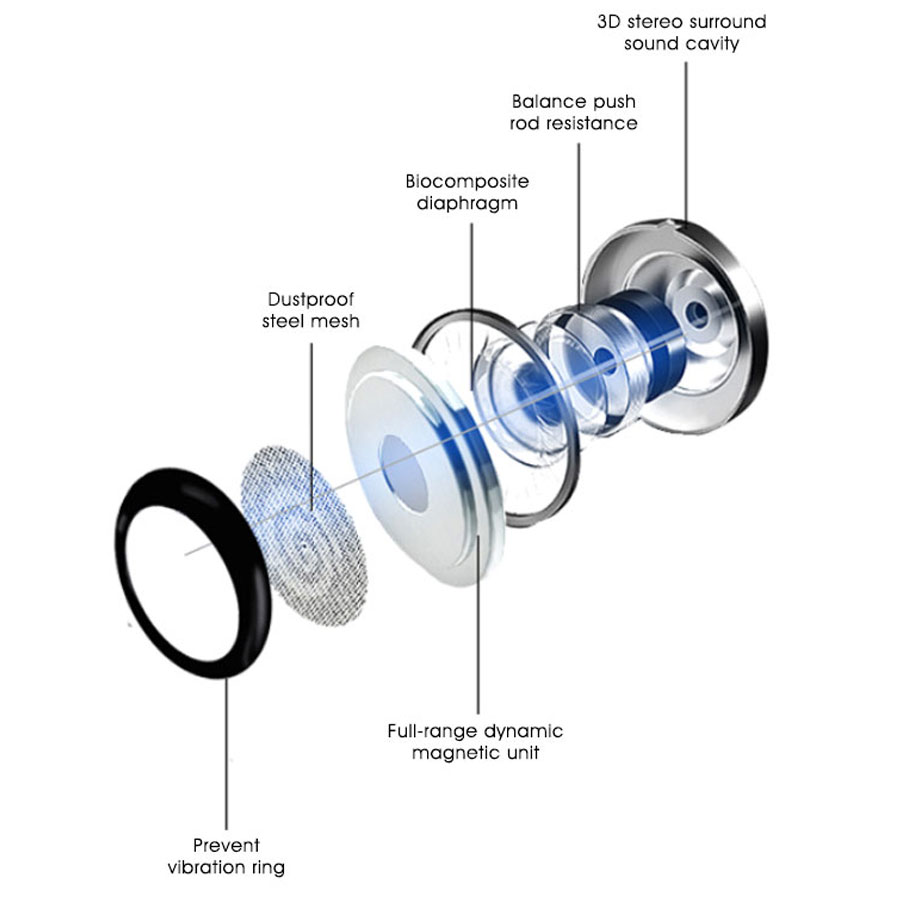 3D stereo surround sound cavity

Balance push rod resistance

Biocomposite diaphragm

Dustproof steel mesh

Full-range dynamic magnetic unit

Prevent vibration ring