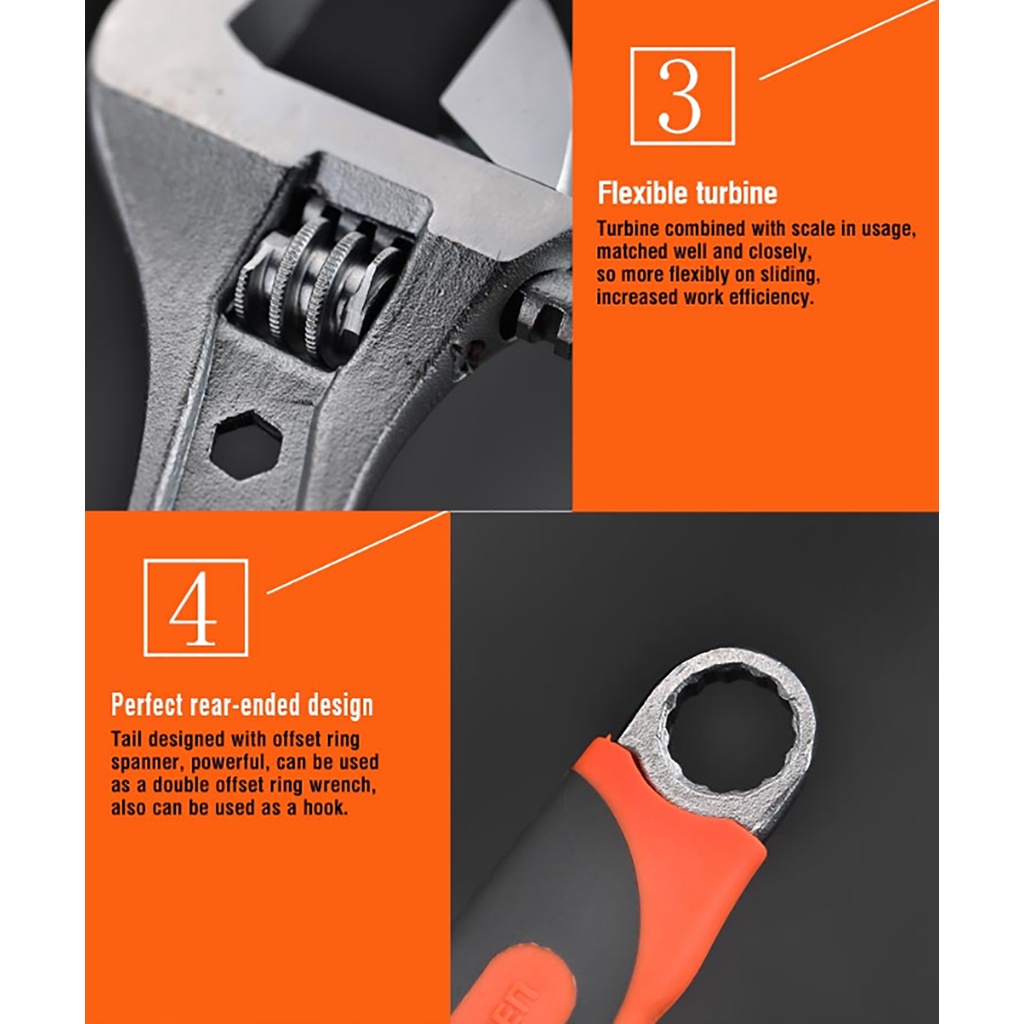 3

Flexible turbine

Turbine combined with scale in usage, matched well and closely, so more flexibly on sliding, increased work efficiency.

4

Perfect rear-ended design

Tail designed with offset ring spanner, powerful, can be used as a double offset ring wrench, also can be used as a hook.