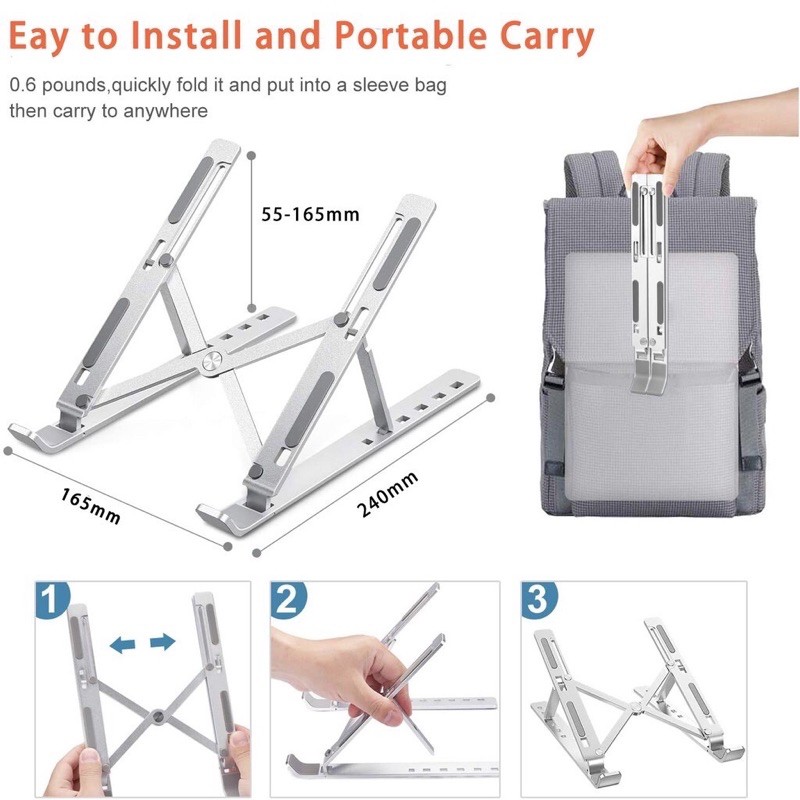 Eay to Install and Portable Carry

0.6 pounds,quickly fold it and put into a sleeve bag then carry to anywhere

55-165mm

165mm

240mm

1

2

3