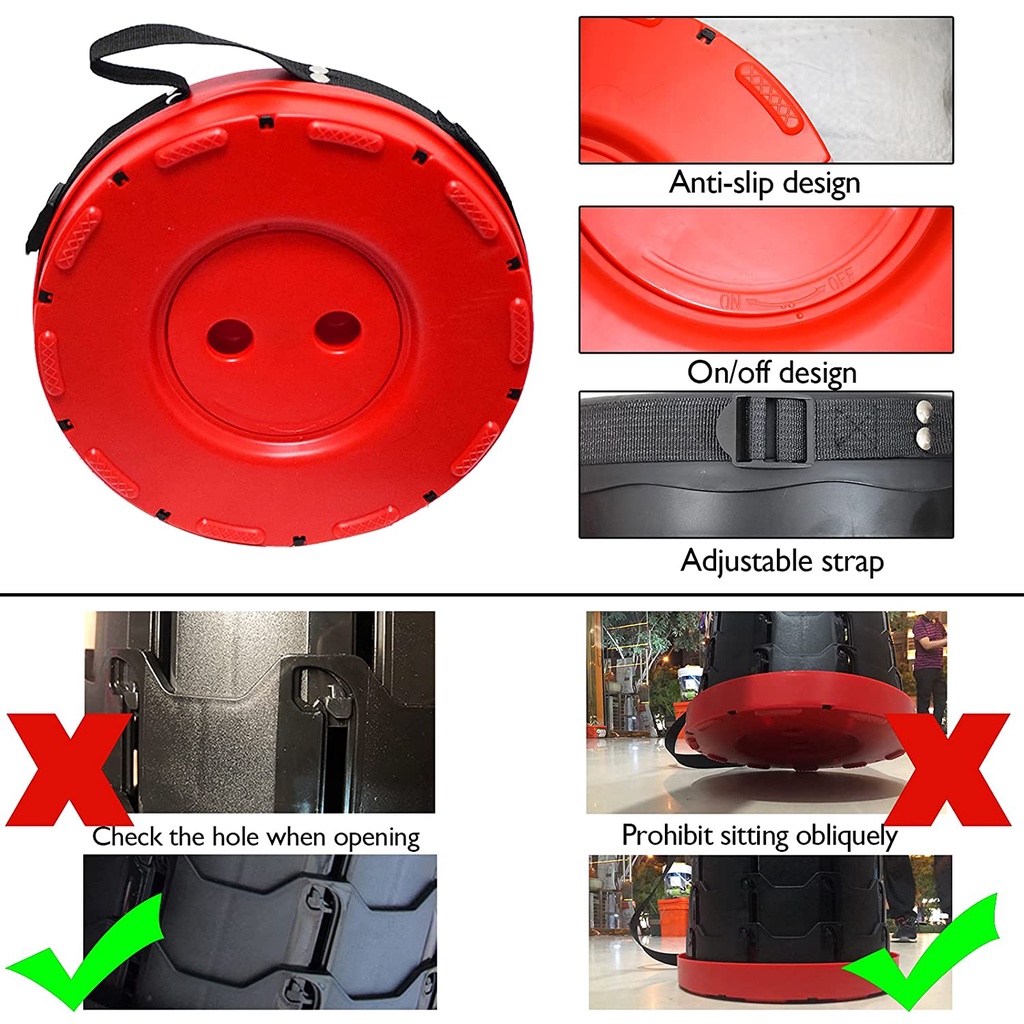 Anti-slip design

ON OFF

On/off design

Adjustable strap

Check the hole when opening

Prohibit sitting obliquely