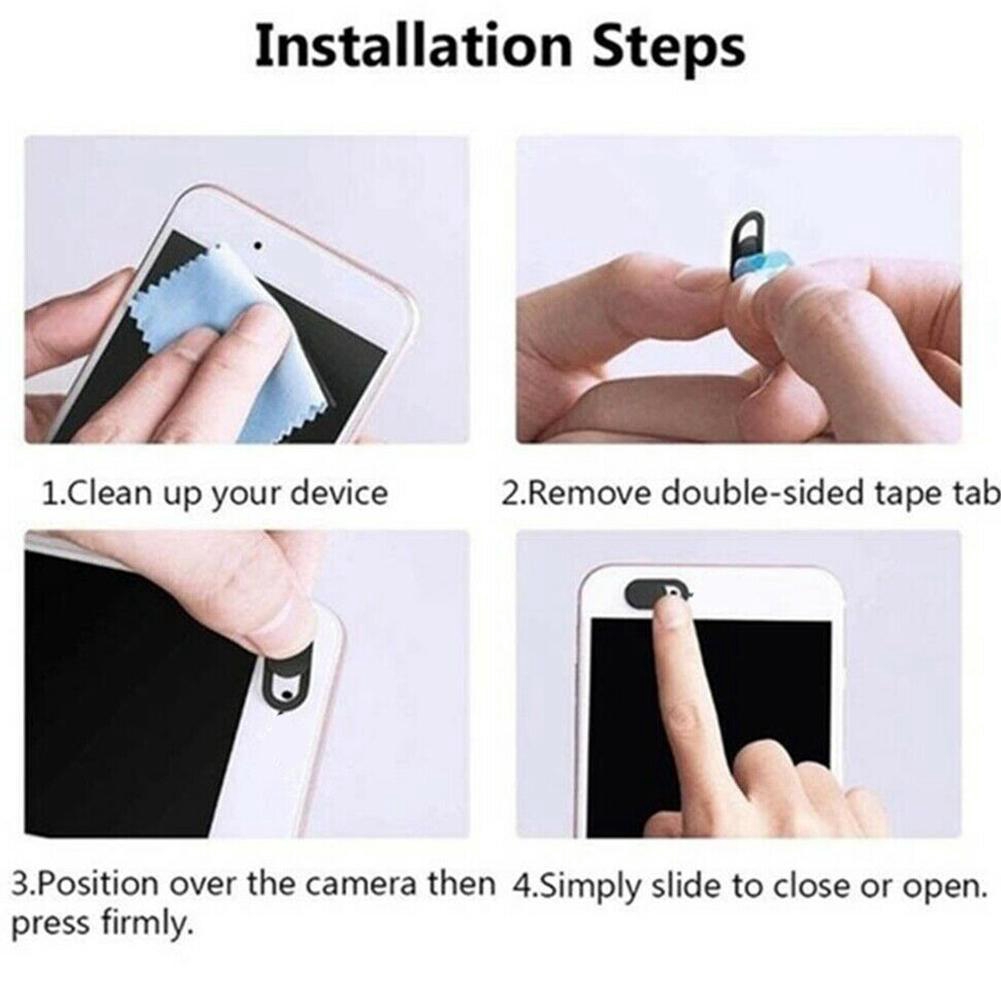 Installation Steps

1.Clean up your device

2.Remove double-sided tape tab

3.Position over the camera then press firmly.

4.Simply slide to close or open.