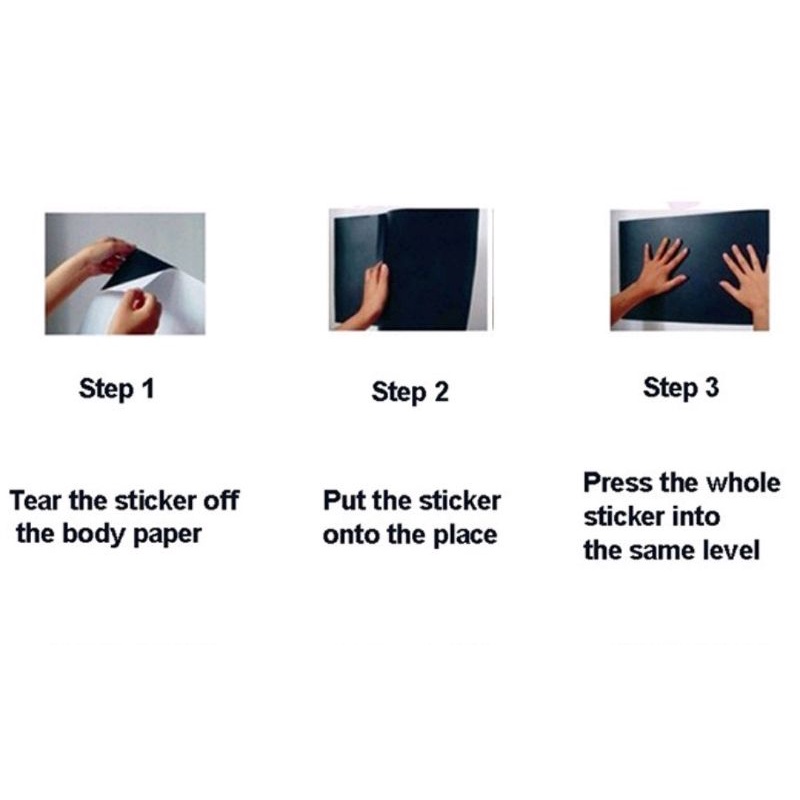 Step 1

Tear the sticker off the body paper

Step 2

Put the sticker onto the place

Step 3

Press the whole sticker into the same level