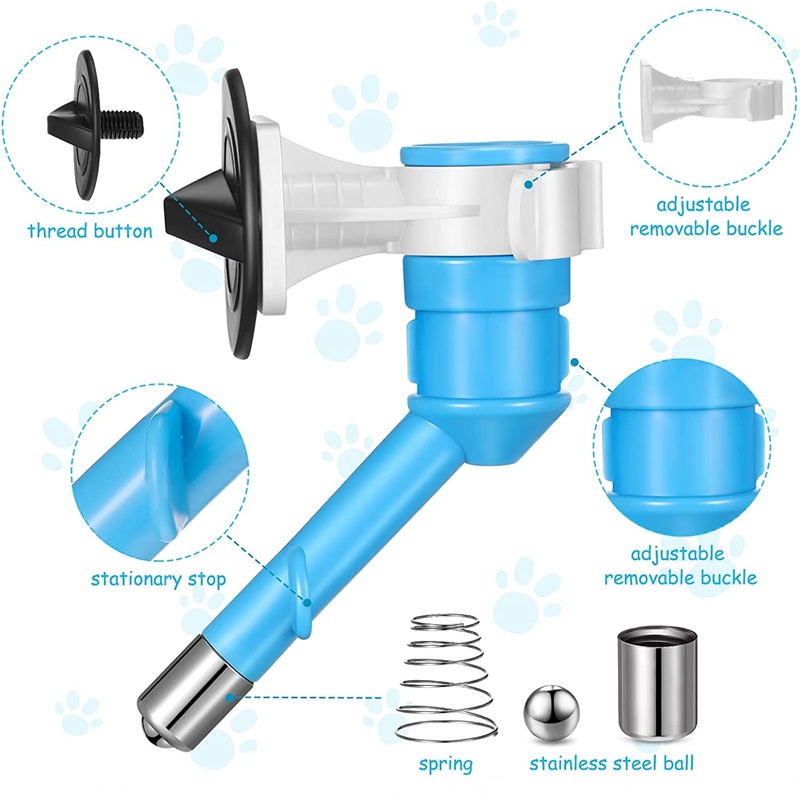 thread button

adjustable removable buckle

stationary stop

adjustable removable buckle

spring

stainless steel ball