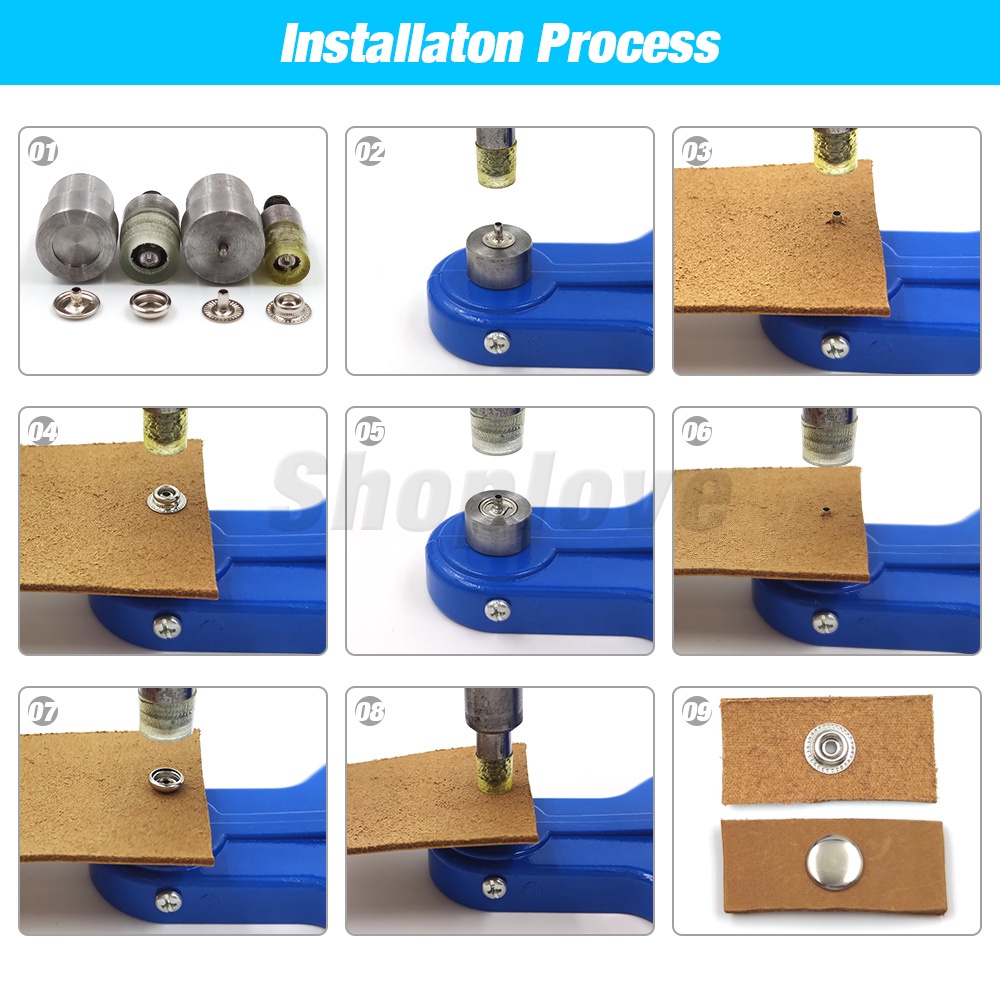 Installaton Process

01

02

03

04

05

06

07

08

09

Shoplove