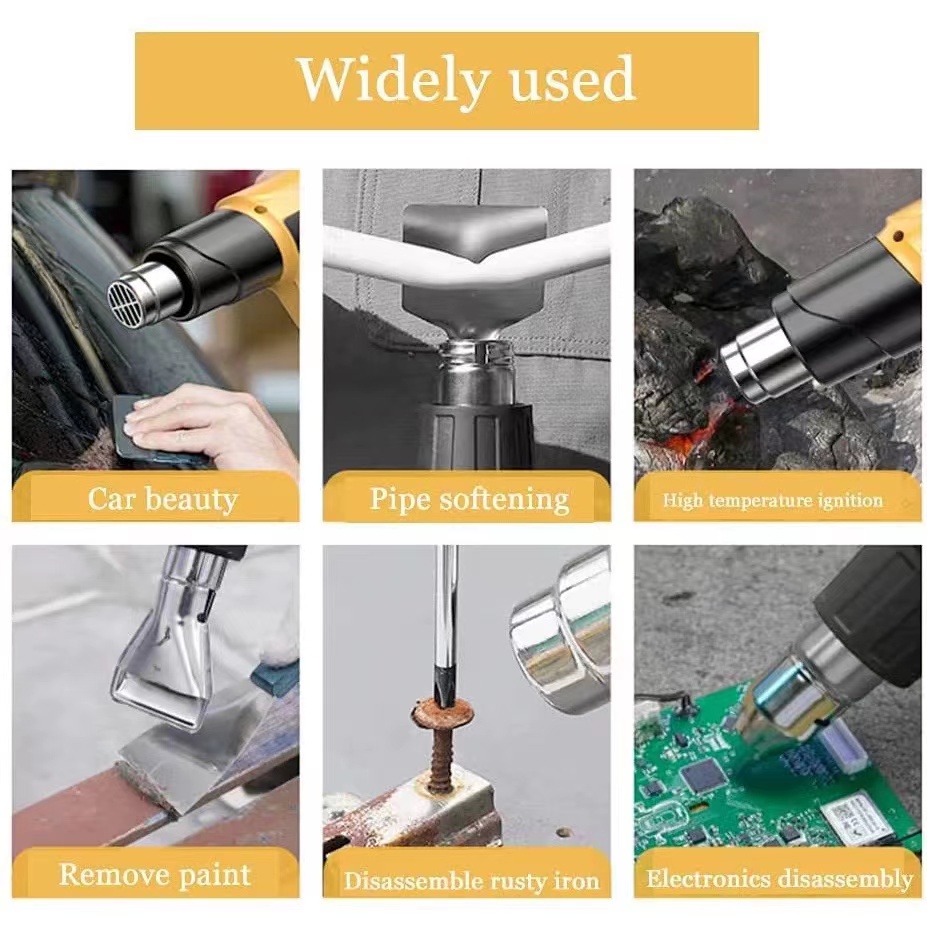 Widely used

Car beauty

Pipe softening

High temperature ignition

Remove paint

Disassemble rusty iron

Electronics disassembly