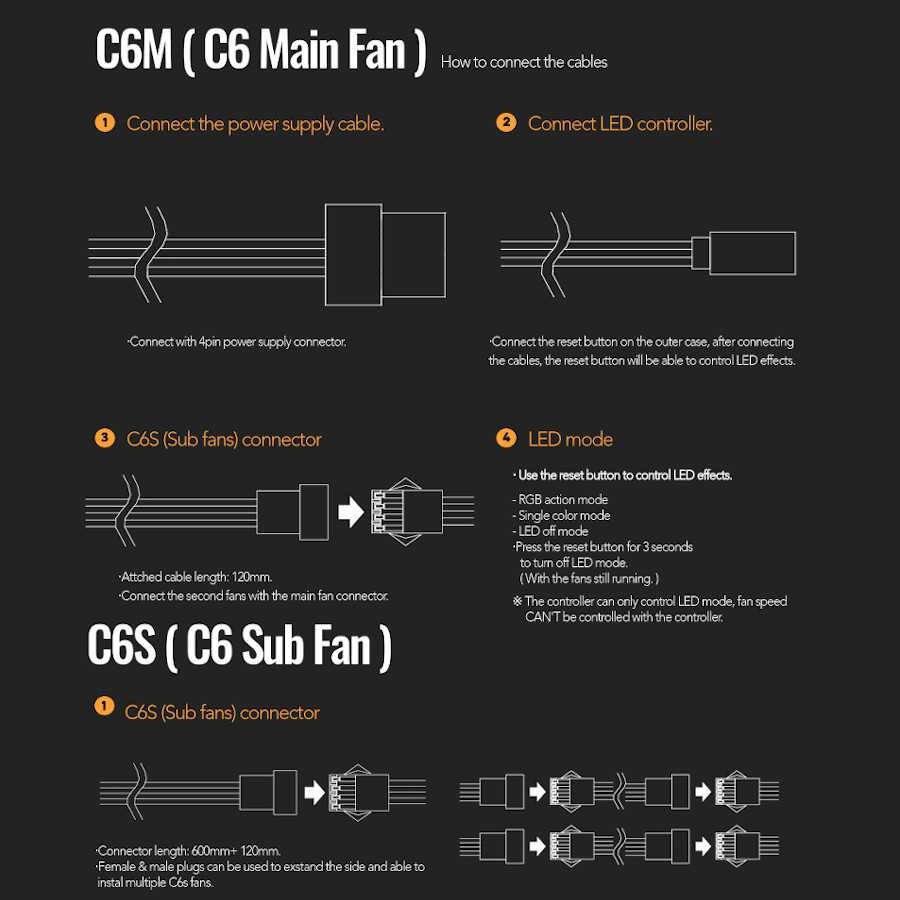 C6M ( C6 Main Fan ) How to connect the cables

1 Connect the power supply cable.

·Connect with 4pin power supply connector.

2 Connect LED controller.

·Connect the reset button on the outer case, after connecting the cables, the reset button will be able to control LED effects.

3 C6S (Sub fans) connector

·Attched cable length: 120mm.
·Connect the second fans with the main fan connector.

4 LED mode

· Use the reset button to control LED effects.

- RGB action mode
- Single color mode
- LED off mode
·Press the reset button for 3 seconds to turn off LED mode. ( With the fans still running. )

※ The controller can only control LED mode, fan speed CAN'T be controlled with the controller.

C6S ( C6 Sub Fan )

1 C6S (Sub fans) connector

·Connector length: 600mm+ 120mm.
·Female & male plugs can be used to exstand the side and able to instal multiple C6s fans.