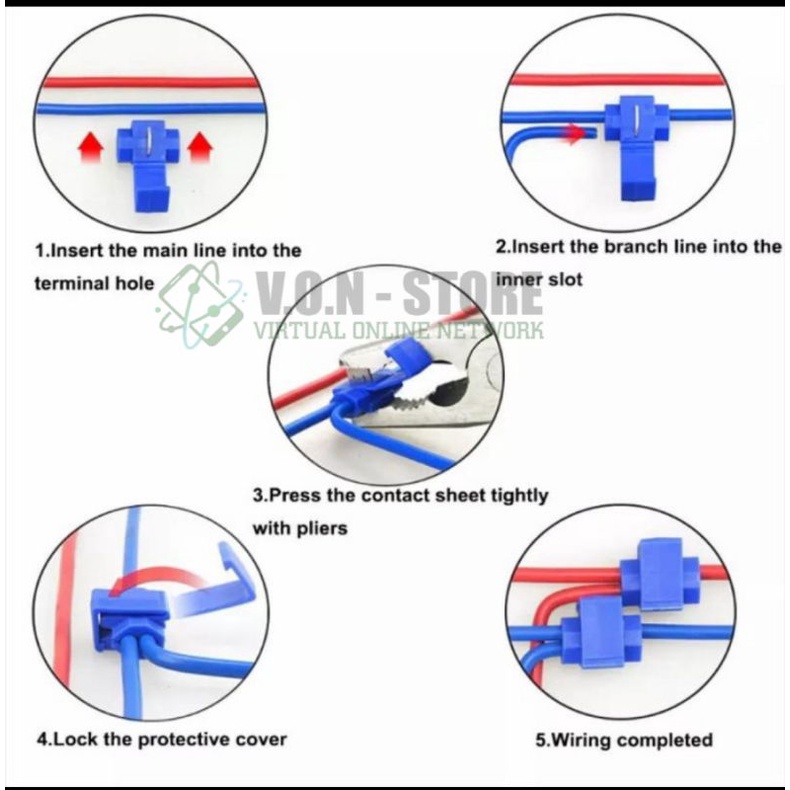 1.Insert the main line into the terminal hole

2.Insert the branch line into the inner slot

V.O.N - STORE
VIRTUAL ONLINE NETWORK

3.Press the contact sheet tightly with pliers

4.Lock the protective cover

5.Wiring completed