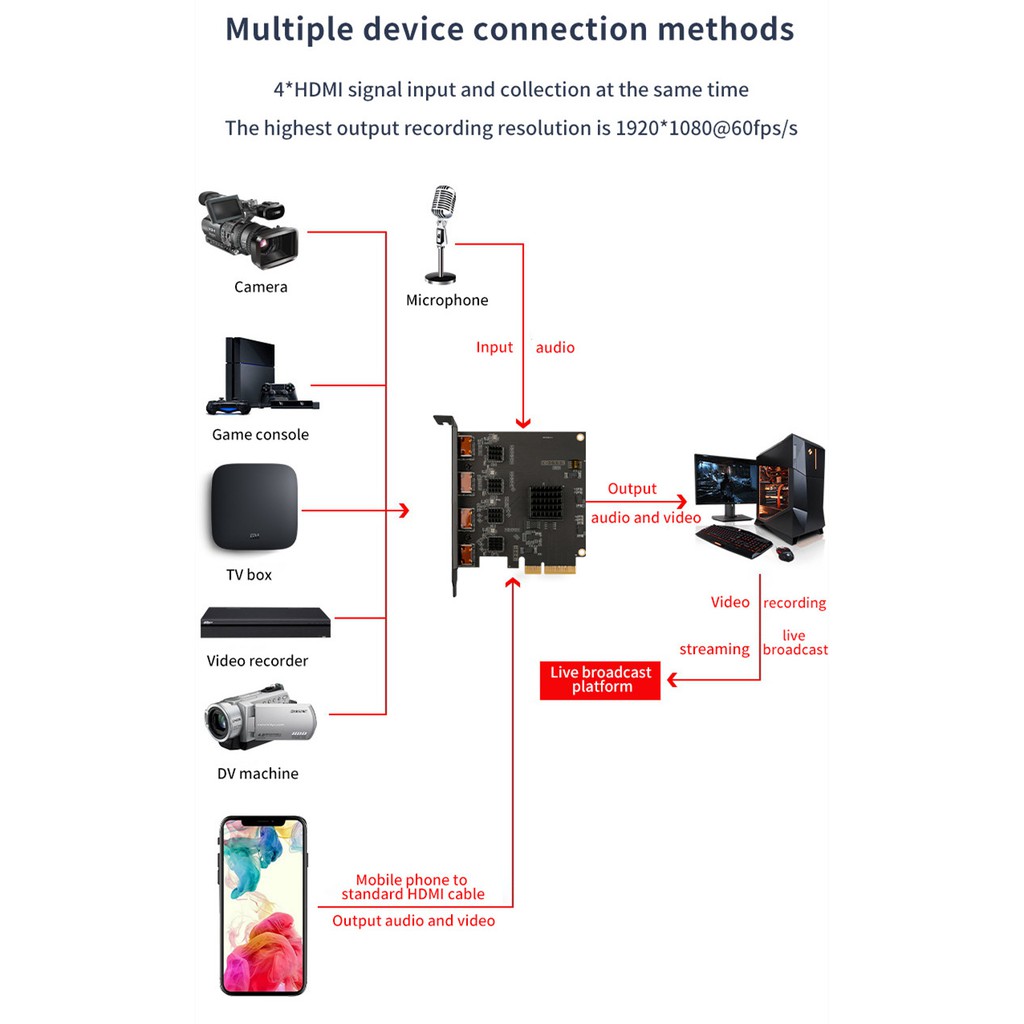 Multiple device connection methods

4*HDMI signal input and collection at the same time

The highest output recording resolution is 1920*1080@60fps/s

Camera

Microphone

Input audio

Game console

TV box

Output audio and video

Video recording

streaming live broadcast

Live broadcast platform

Video recorder

DV machine

Mobile phone to standard HDMI cable

Output audio and video