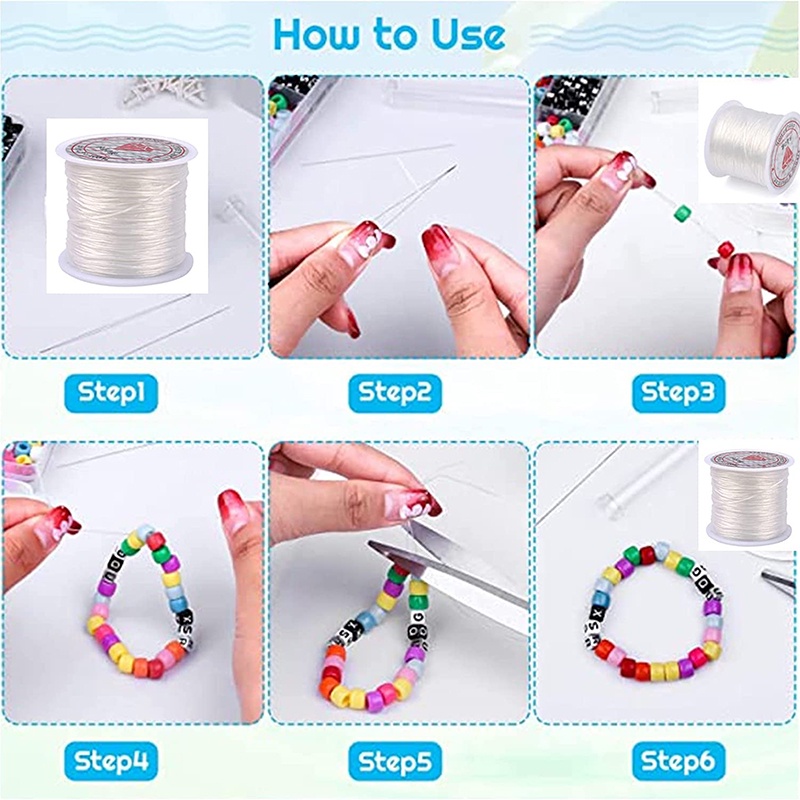 How to Use

Step1

Step2

Step3

Step4

Step5

Step6