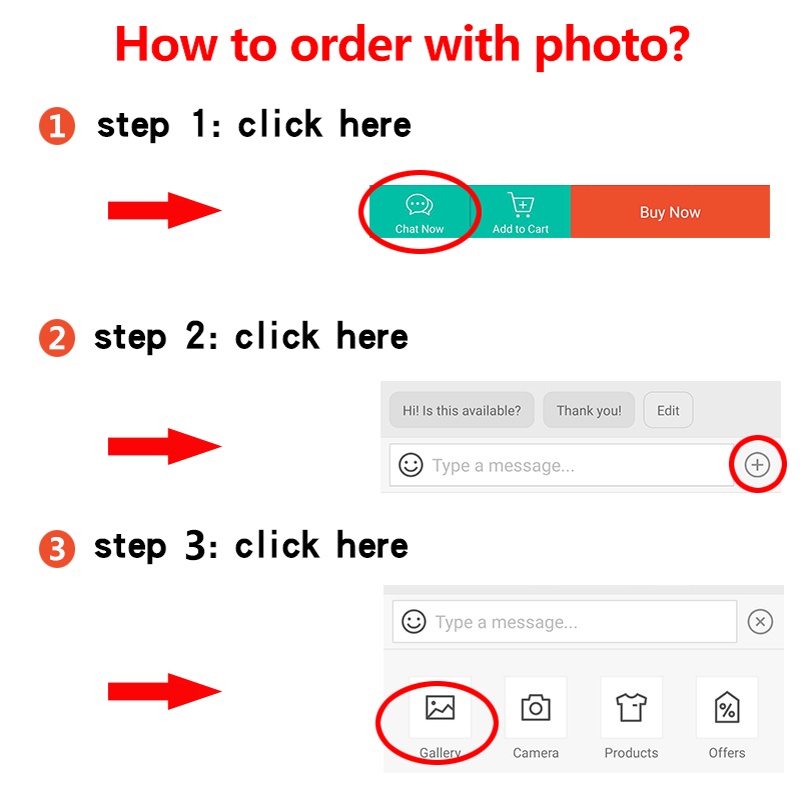 How to order with photo?

1 step 1: click here

Chat Now
Add to Cart
Buy Now

2 step 2: click here

Hi! Is this available?
Thank you!
Edit
Type a message...

3 step 3: click here

Type a message...
Gallery
Camera
Products
Offers