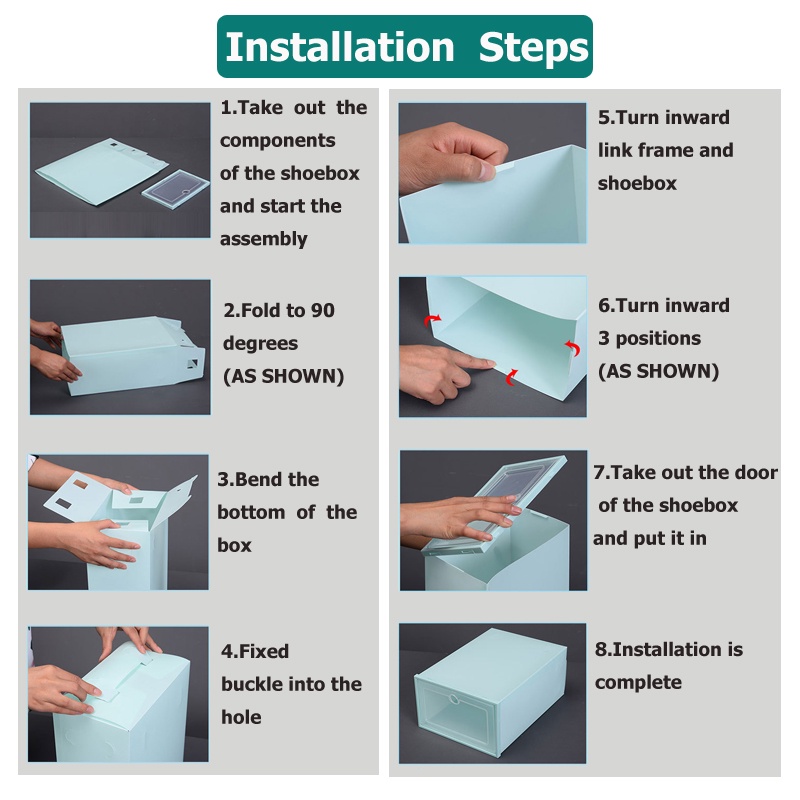 Installation Steps

1.Take out the components of the shoebox and start the assembly

2.Fold to 90 degrees (AS SHOWN)

3.Bend the bottom of the box

4.Fixed buckle into the hole

5.Turn inward link frame and shoebox

6.Turn inward 3 positions (AS SHOWN)

7.Take out the door of the shoebox and put it in

8.Installation is complete