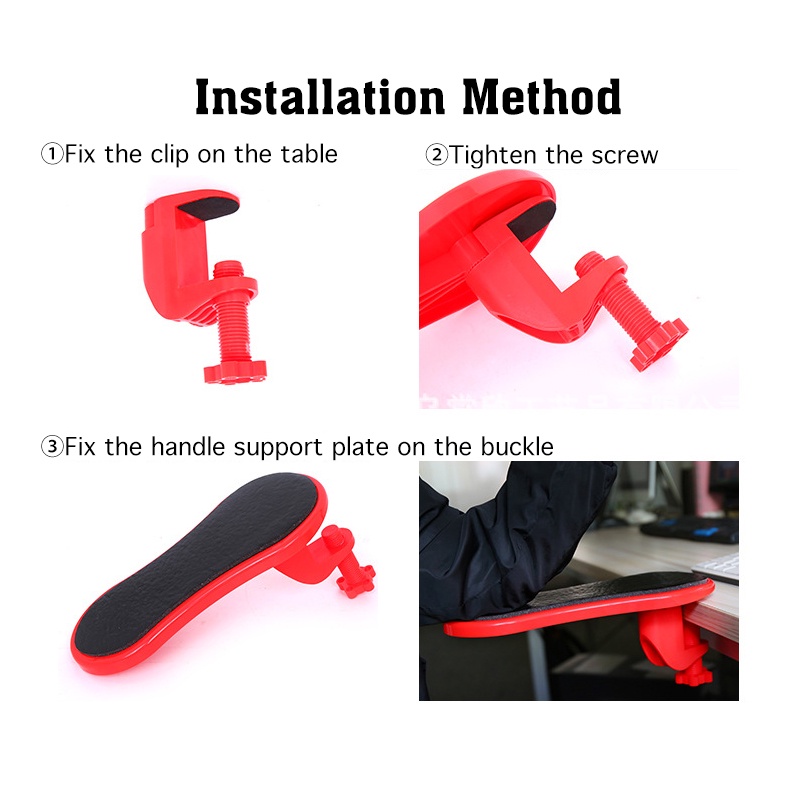 Installation Method

①Fix the clip on the table

②Tighten the screw

③Fix the handle support plate on the buckle