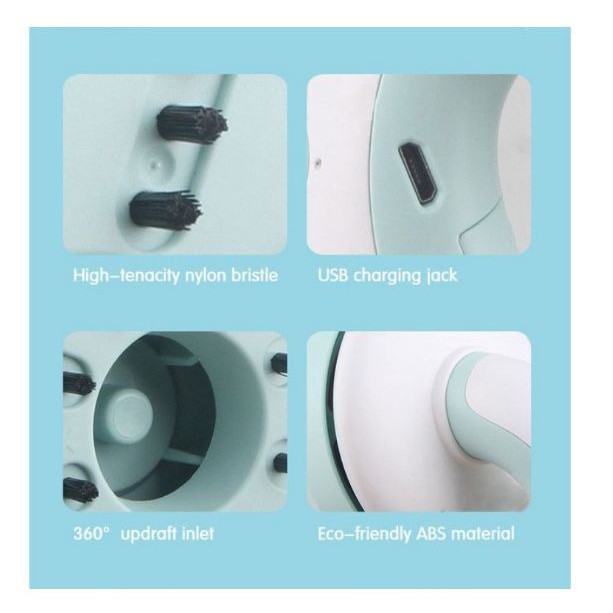 High–tenacity nylon bristle

USB charging jack

360° updraft inlet

Eco–friendly ABS material