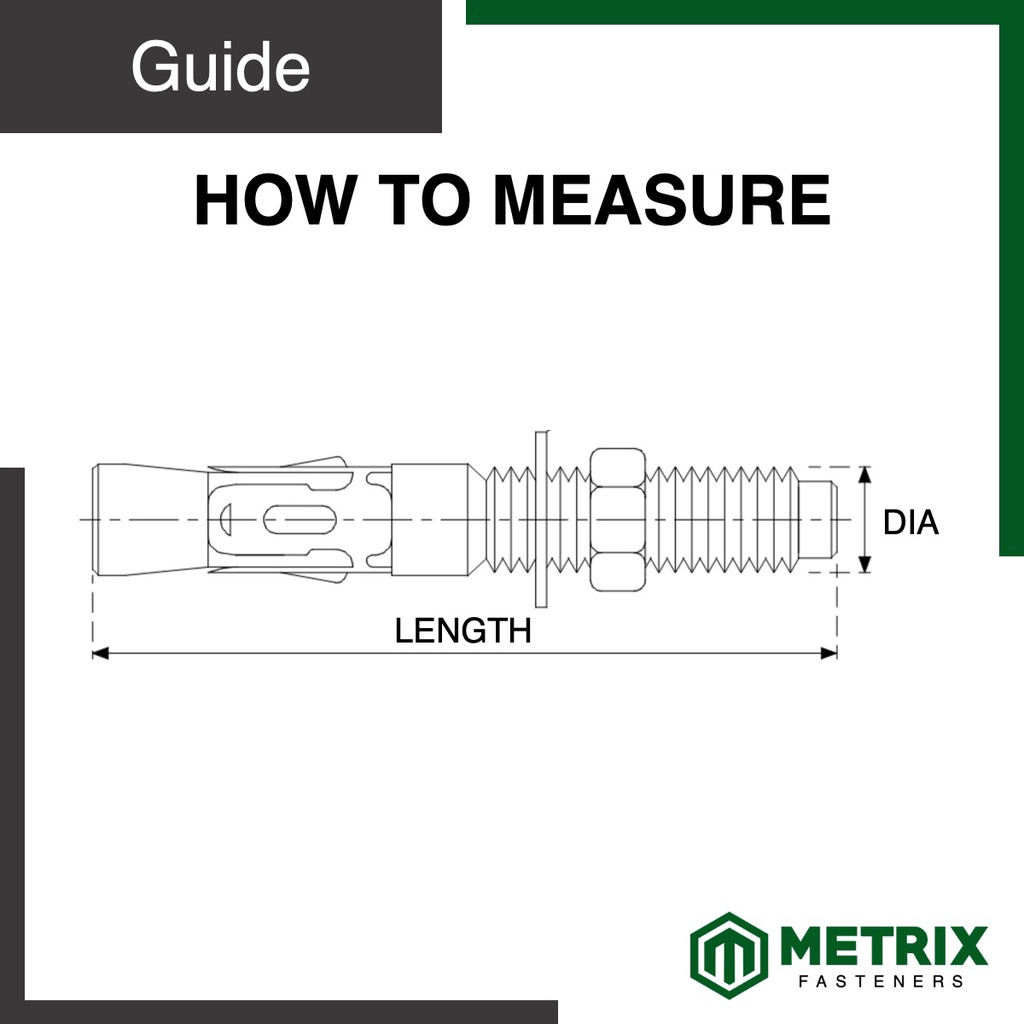 Guide

HOW TO MEASURE

DIA

LENGTH

METRIX
FASTENERS