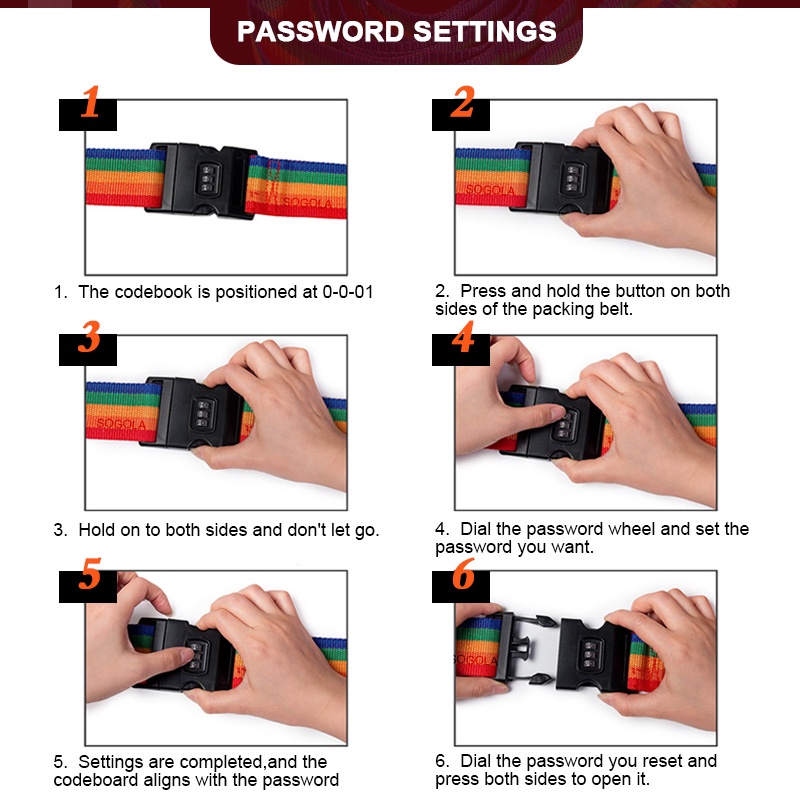 PASSWORD SETTINGS

1

SOGOLA

1. The codebook is positioned at 0-0-01

2

SOGOLA

2. Press and hold the button on both sides of the packing belt.

3

SOGOLA

3. Hold on to both sides and don't let go.

4

4. Dial the password wheel and set the password you want.

5

5. Settings are completed,and the codeboard aligns with the password

6

SOGOLA

6. Dial the password you reset and press both sides to open it.