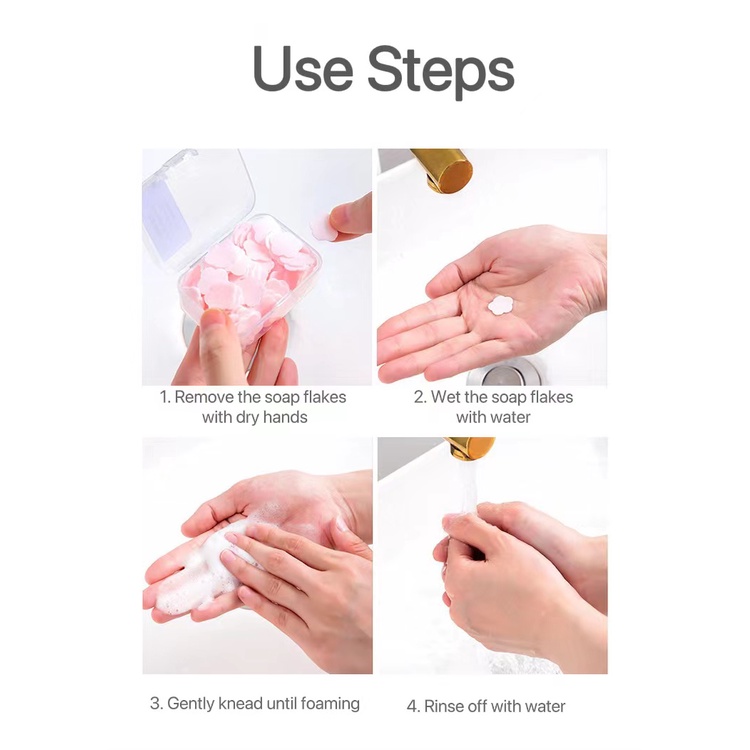 Use Steps

1. Remove the soap flakes with dry hands

2. Wet the soap flakes with water

3. Gently knead until foaming

4. Rinse off with water