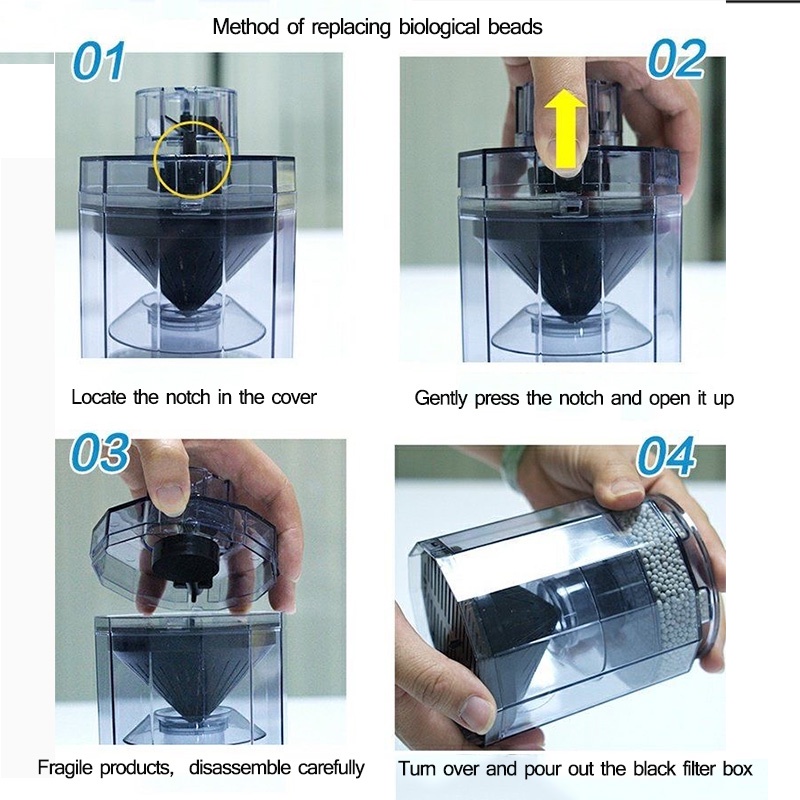 Method of replacing biological beads

01

02

Locate the notch in the cover

Gently press the notch and open it up

03

04

Fragile products, disassemble carefully

Turn over and pour out the black filter box