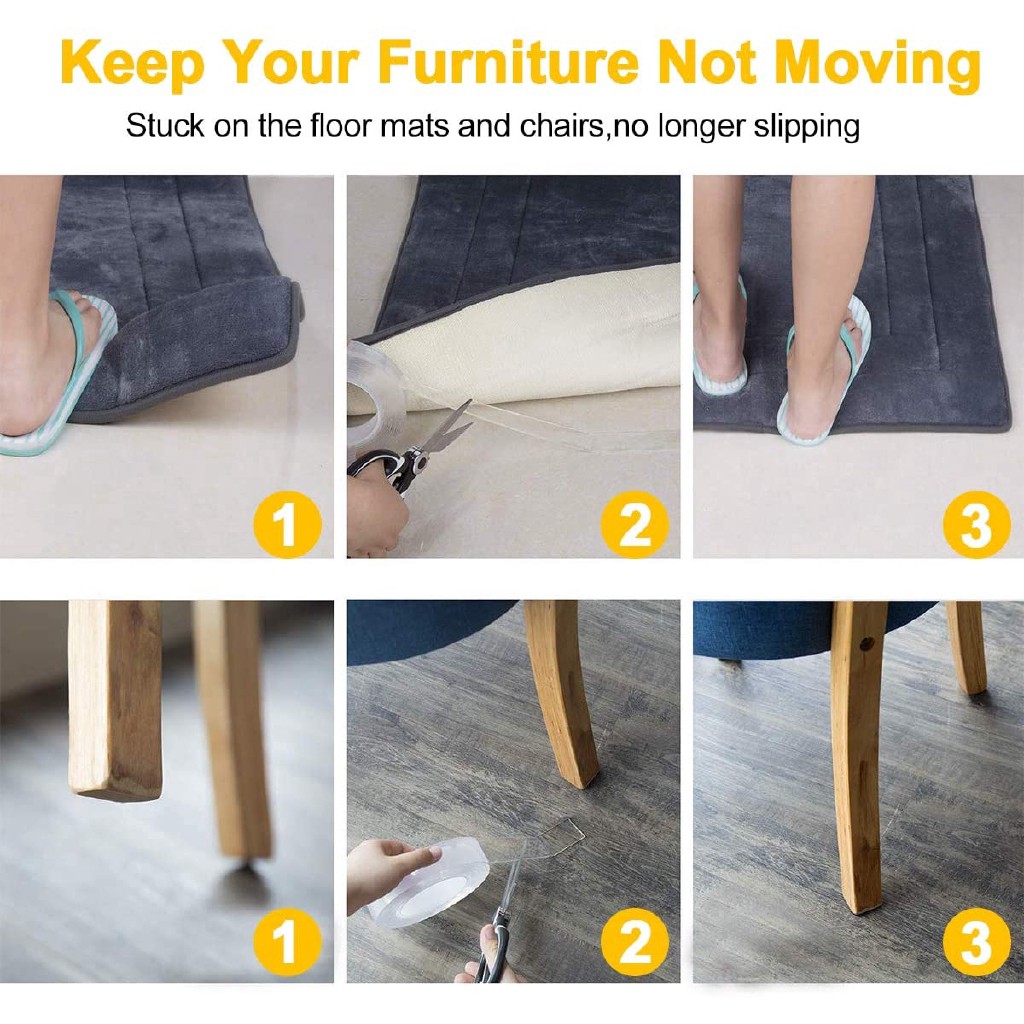 Keep Your Furniture Not Moving

Stuck on the floor mats and chairs,no longer slipping

1

2

3

1

2

3