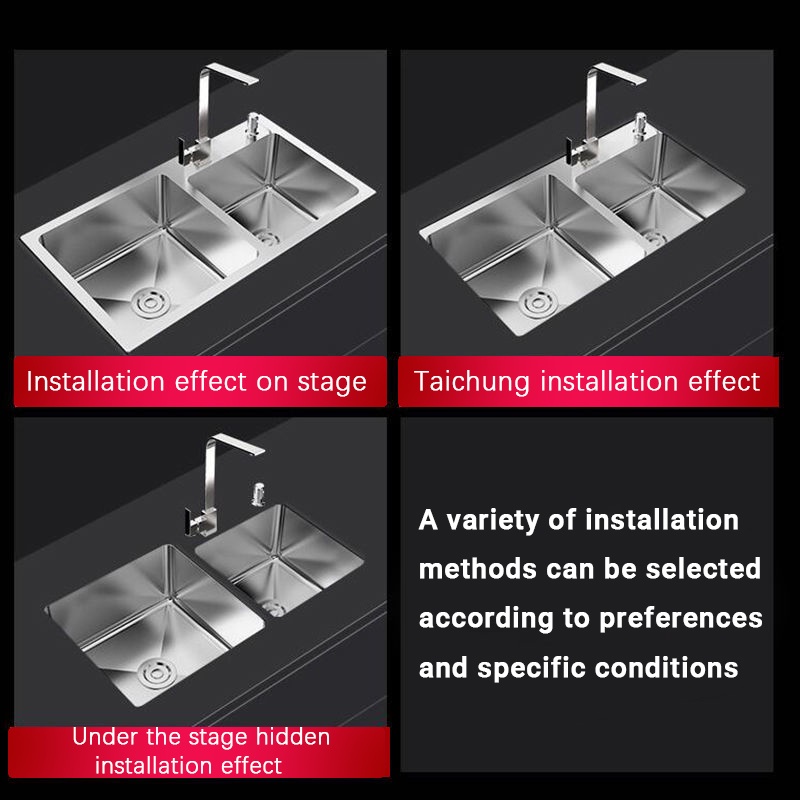 Installation effect on stage

Taichung installation effect

Under the stage hidden installation effect

A variety of installation methods can be selected according to preferences and specific conditions