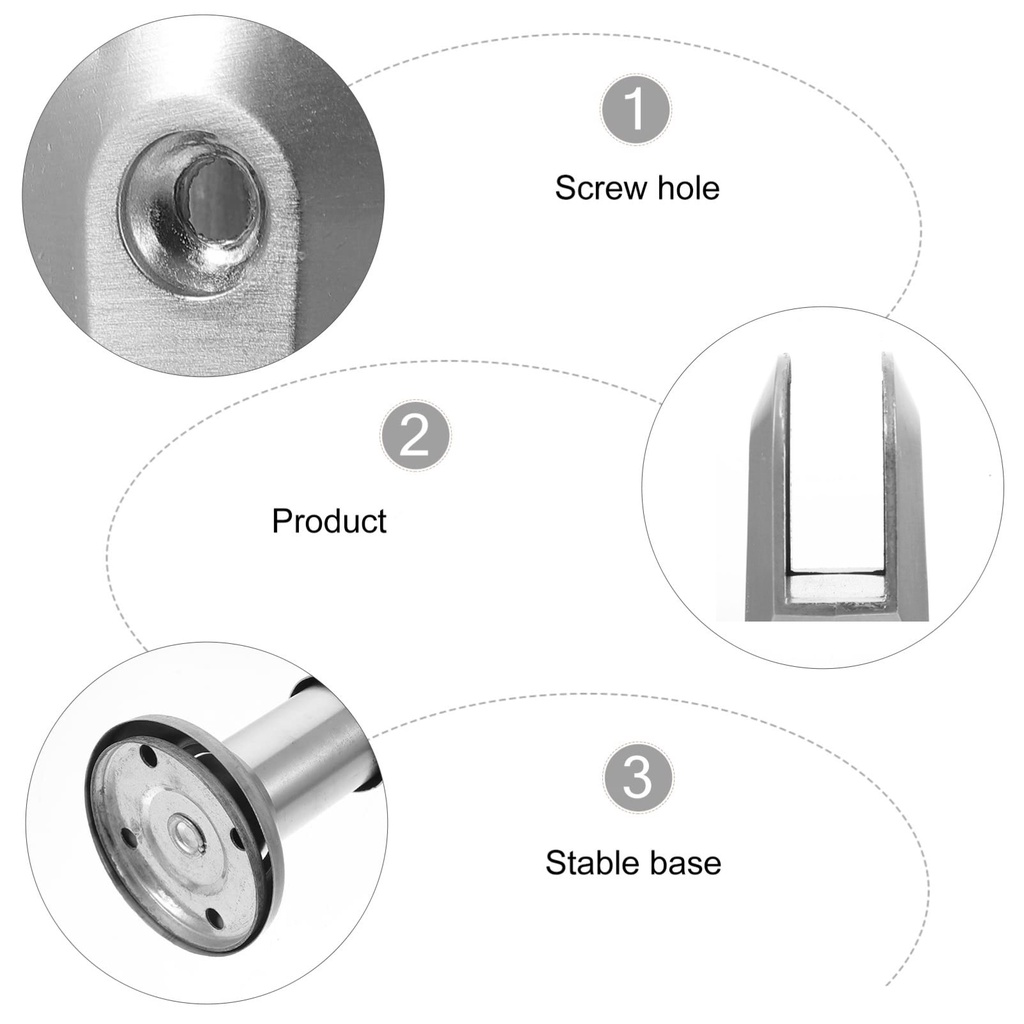 1
Screw hole

2
Product

3
Stable base