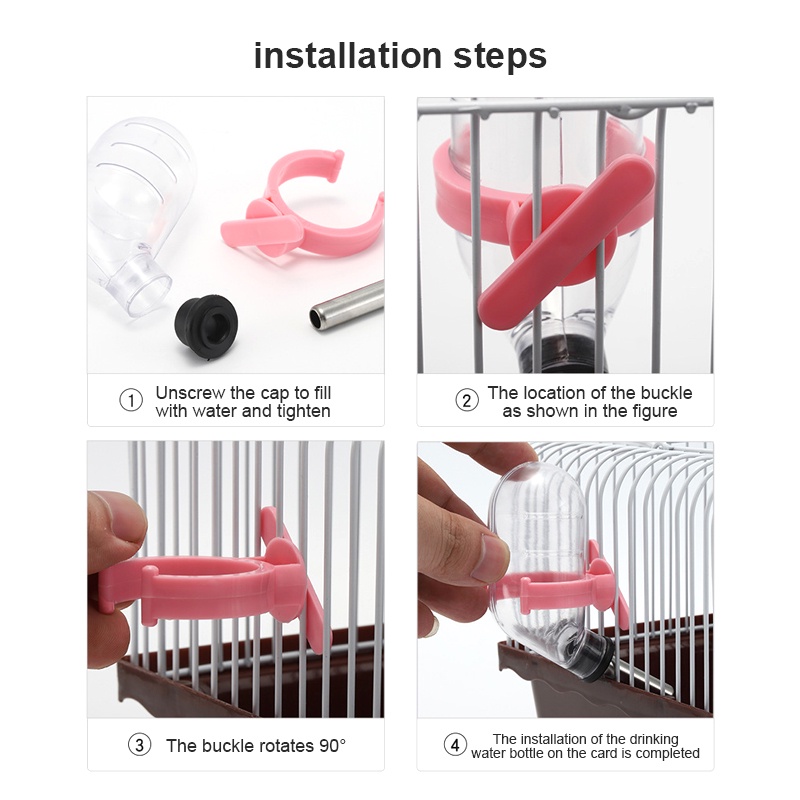 installation steps

① Unscrew the cap to fill with water and tighten

② The location of the buckle as shown in the figure

③ The buckle rotates 90°

④ The installation of the drinking water bottle on the card is completed