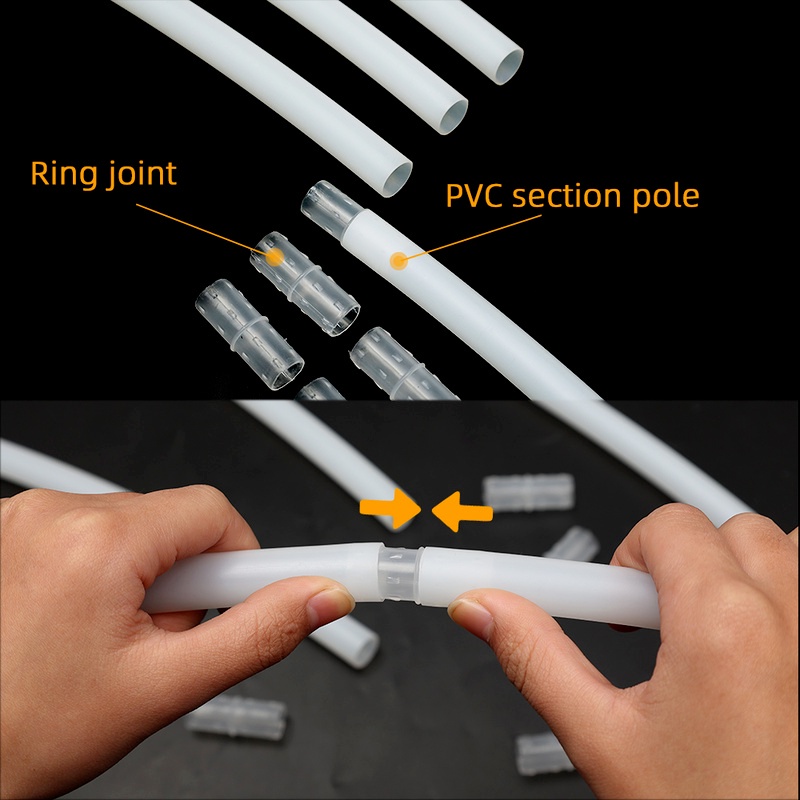 Ring joint

PVC section pole