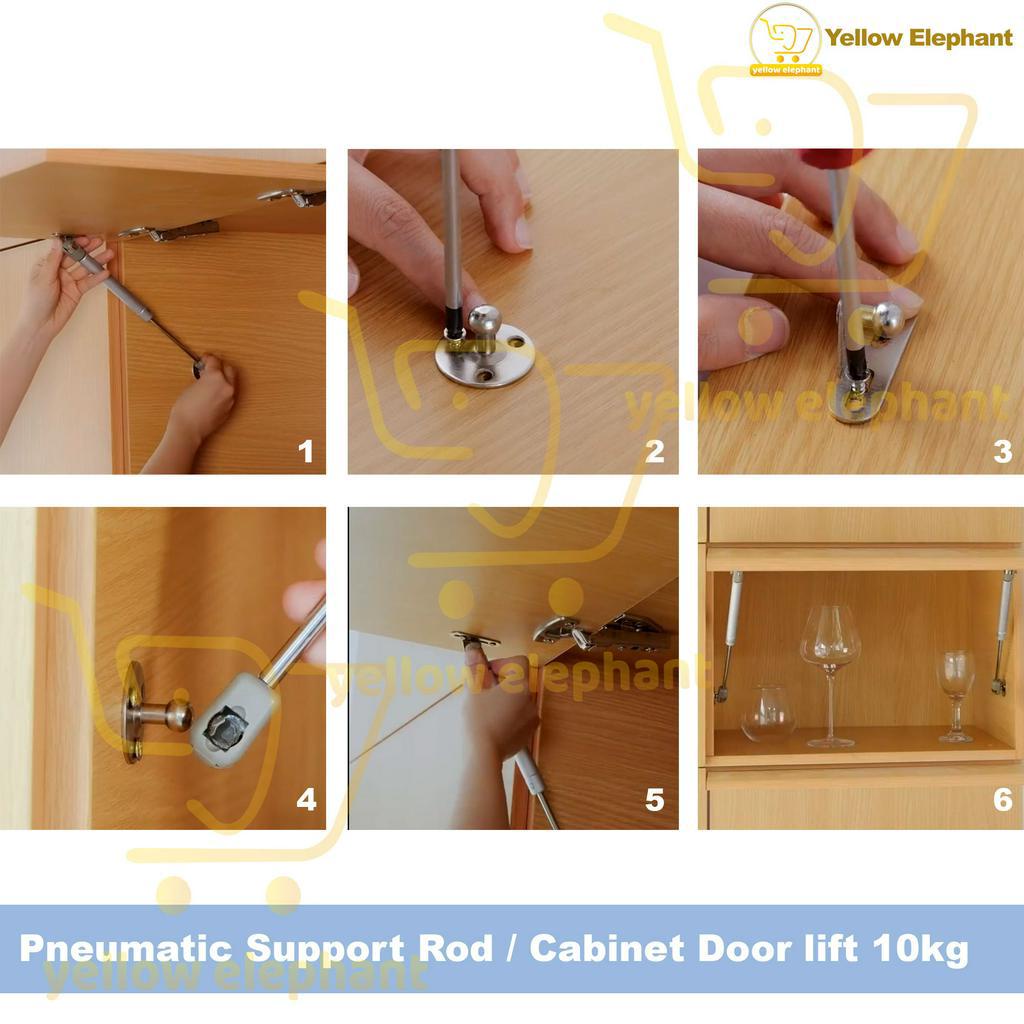 yellow elephant Yellow Elephant

1

2

yellow elephant

3

4

yellow elephant

5

6

Pneumatic Support Rod / Cabinet Door lift 10kg

yellow elephant