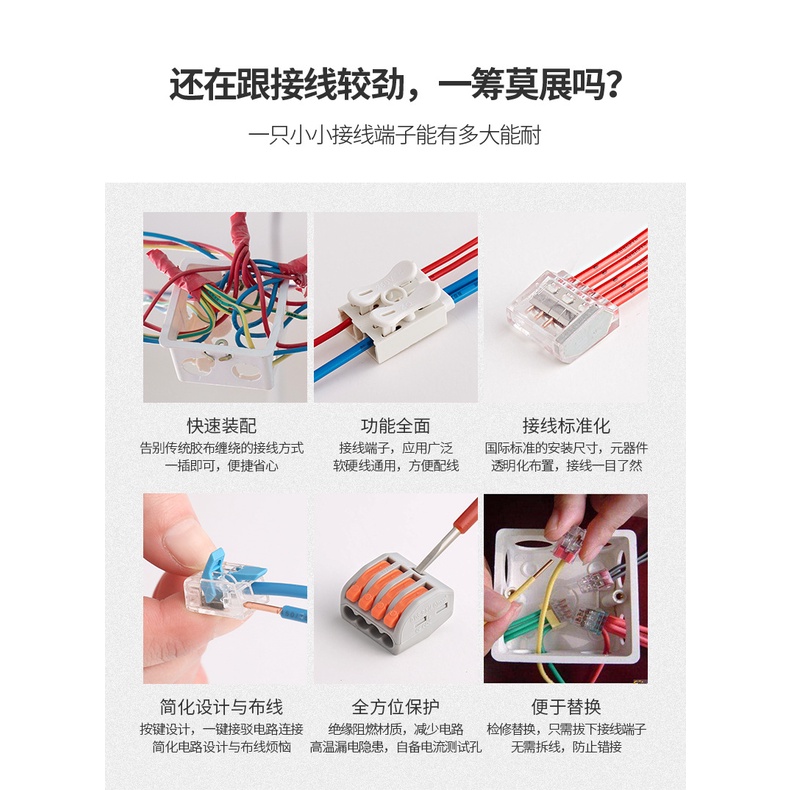 还在跟接线较劲，一筹莫展吗？

一只小小接线端子能有多大能耐

快速装配
告别传统胶布缠绕的接线方式
一插即可，便捷省心

功能全面
接线端子，应用广泛
软硬线通用，方便配线

接线标准化
国际标准的安装尺寸，元器件
透明化布置，接线一目了然

简化设计与布线
按键设计，一键接驳电路连接
简化电路设计与布线烦恼

全方位保护
绝缘阻燃材质，减少电路
高温漏电隐患，自备电流测试孔

便于替换
检修替换，只需拔下接线端子
无需拆线，防止错接